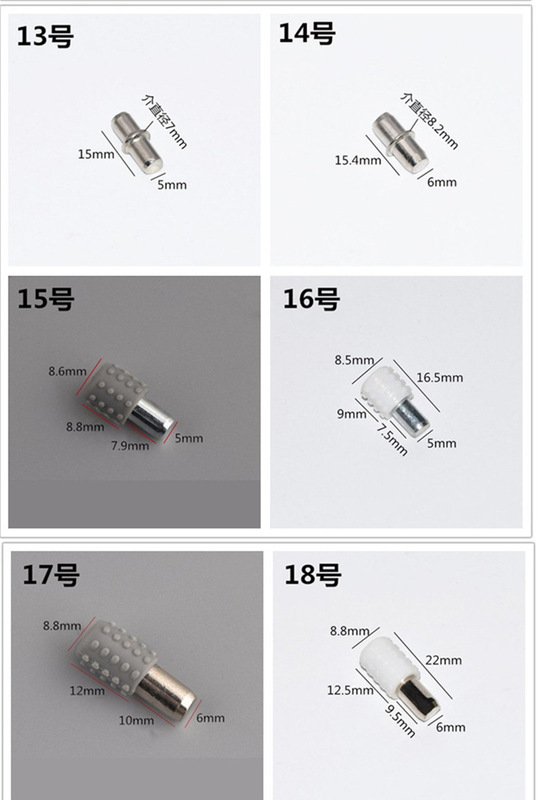 13号

介直径7mm
15mm
5mm

14号

介直径8.2mm
15.4mm
6mm

15号

8.6mm
8.8mm
7.9mm
5mm

16号

8.5mm
16.5mm
9mm
7.5mm
5mm

17号

8.8mm
12mm
10mm
6mm

18号

8.8mm
22mm
12.5mm
9.5mm
6mm