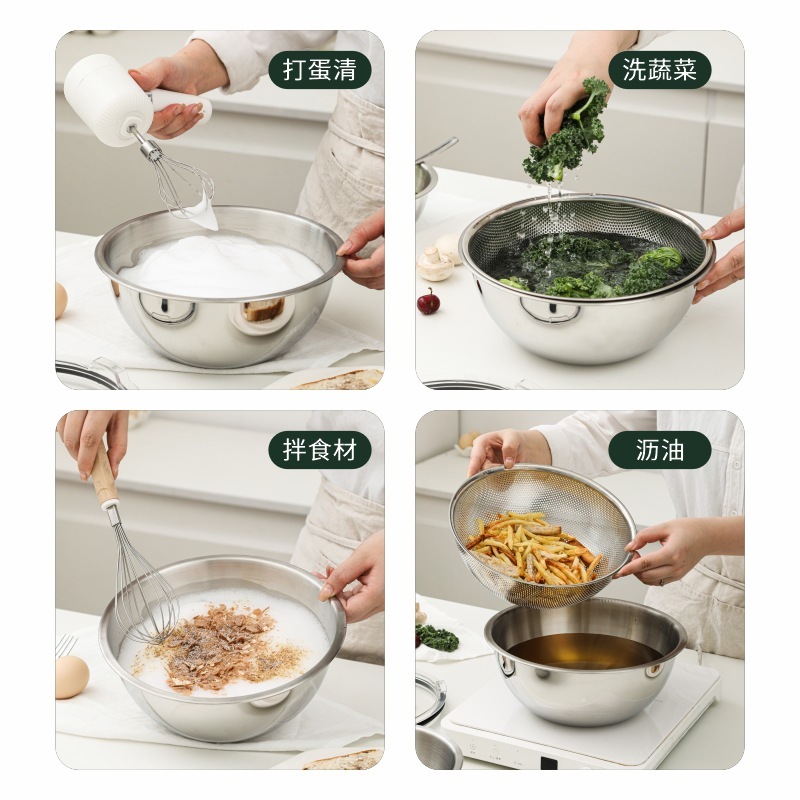 打蛋清

洗蔬菜

拌食材

沥油