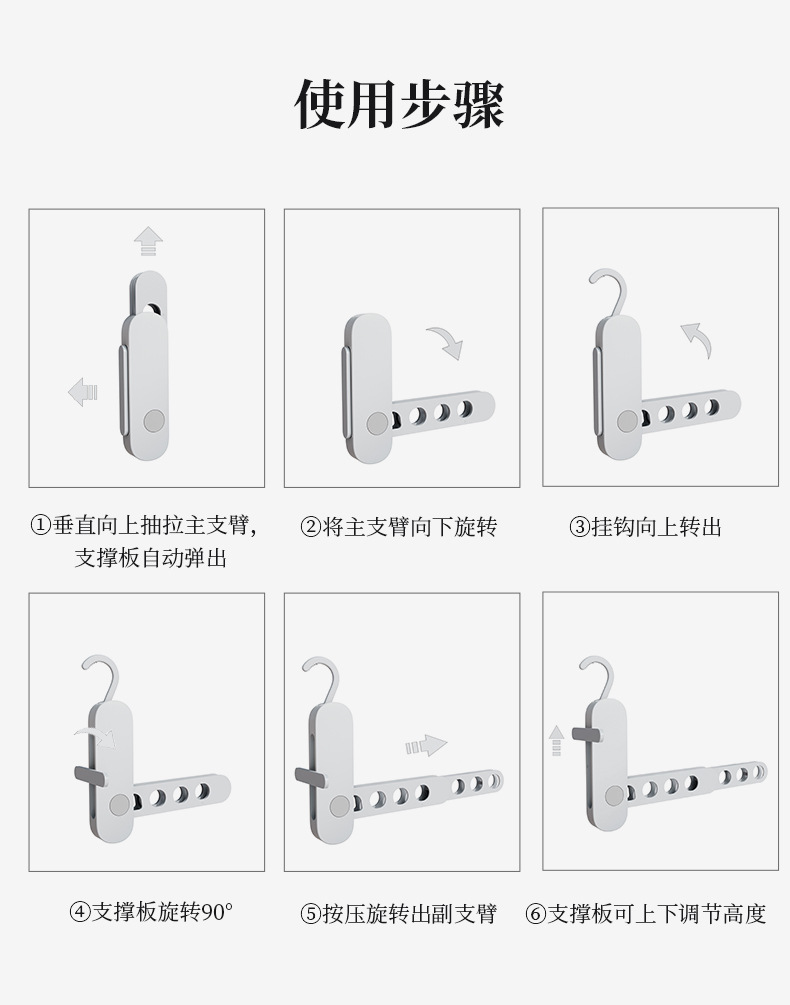 使用步骤

①垂直向上抽拉主支臂，支撑板自动弹出

②将主支臂向下旋转

③挂钩向上转出

④支撑板旋转90°

⑤按压旋转出副支臂

⑥支撑板可上下调节高度