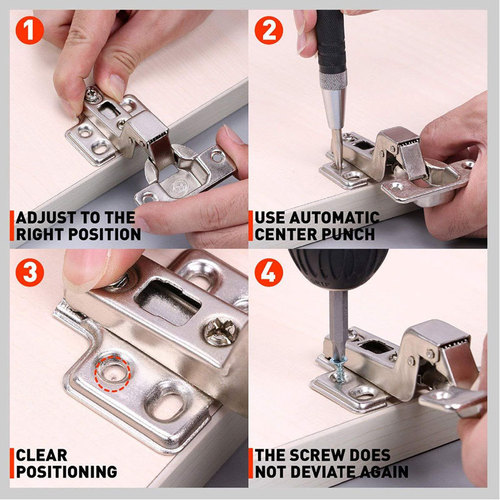 1
ADJUST TO THE RIGHT POSITION

2
USE AUTOMATIC CENTER PUNCH

3
CLEAR POSITIONING

4
THE SCREW DOES NOT DEVIATE AGAIN