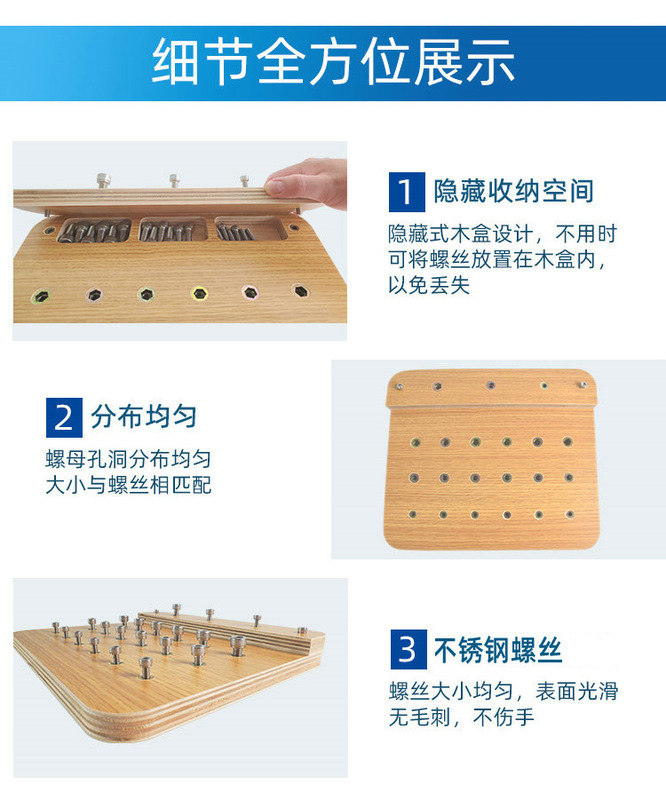 细节全方位展示

1 隐藏收纳空间

隐藏式木盒设计，不用时可将螺丝放置在木盒内，以免丢失

2 分布均匀

螺母孔洞分布均匀
大小与螺丝相匹配

3 不锈钢螺丝

螺丝大小均匀，表面光滑无毛刺，不伤手