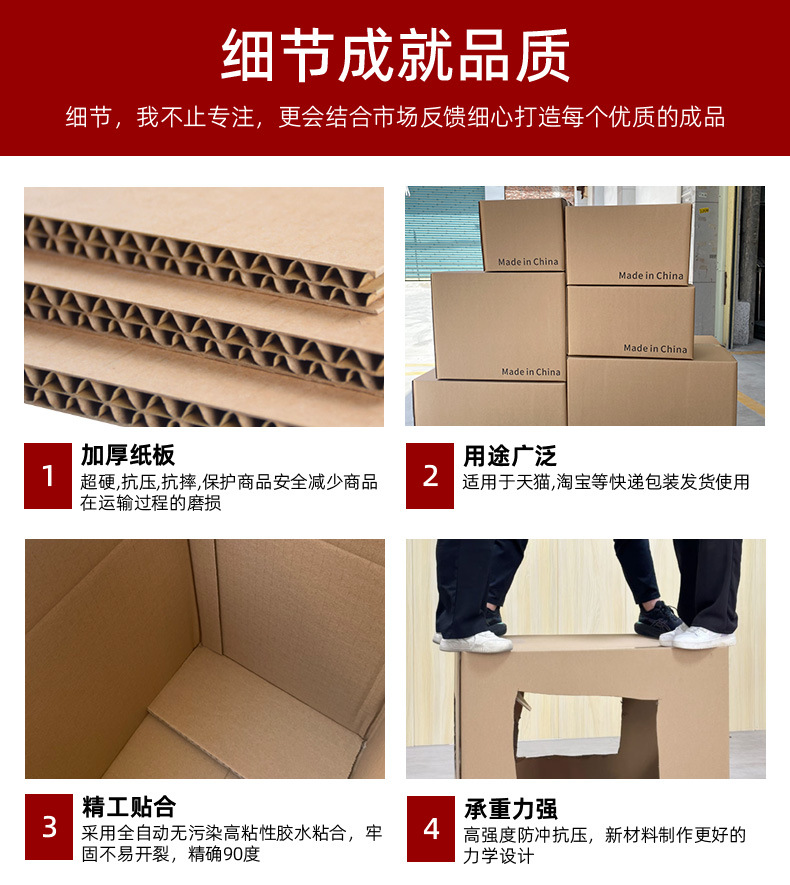 细节成就品质

细节，我不止专注，更会结合市场反馈细心打造每个优质的成品

Made in China

Made in China

Made in China

Made in China

1

加厚纸板

超硬,抗压,抗摔,保护商品安全减少商品在运输过程的磨损

2

用途广泛

适用于天猫,淘宝等快递包装发货使用

3

精工贴合

采用全自动无污染高粘性胶水粘合，牢固不易开裂，精确90度

4

承重力强

高强度防冲抗压，新材料制作更好的力学设计