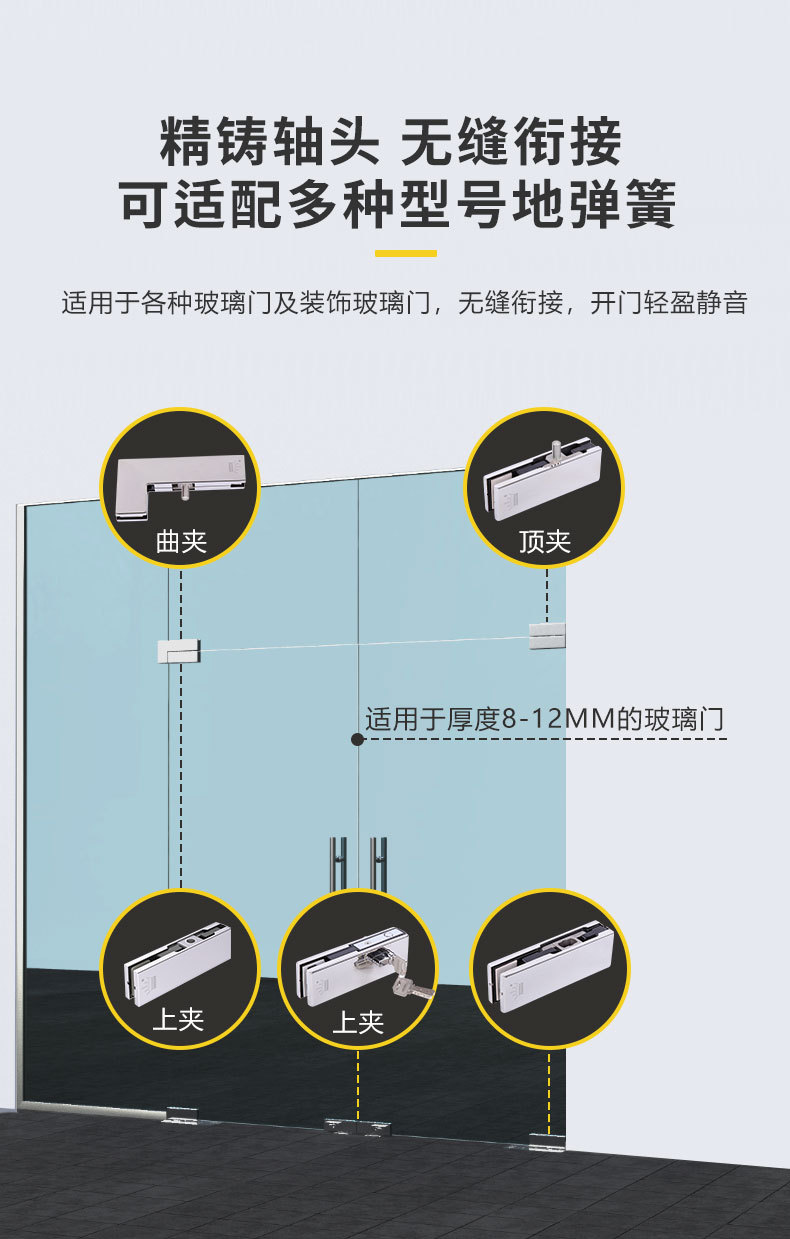 精铸轴头 无缝衔接
可适配多种型号地弹簧

适用于各种玻璃门及装饰玻璃门，无缝衔接，开门轻盈静音

曲夹

顶夹

适用于厚度8-12MM的玻璃门

上夹

上夹