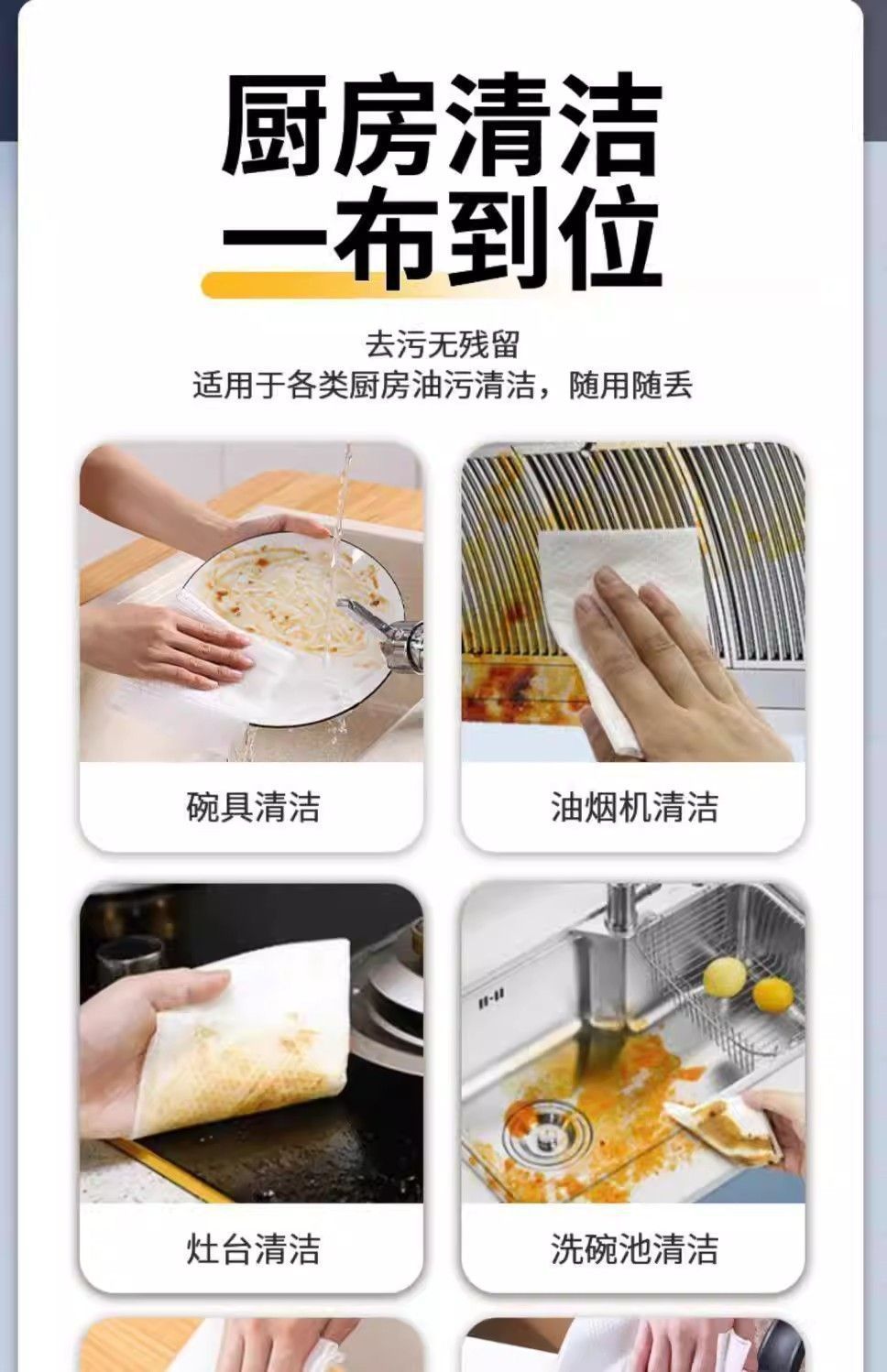 厨房清洁
一布到位

去污无残留
适用于各类厨房油污清洁，随用随丢

碗具清洁

油烟机清洁

灶台清洁

洗碗池清洁