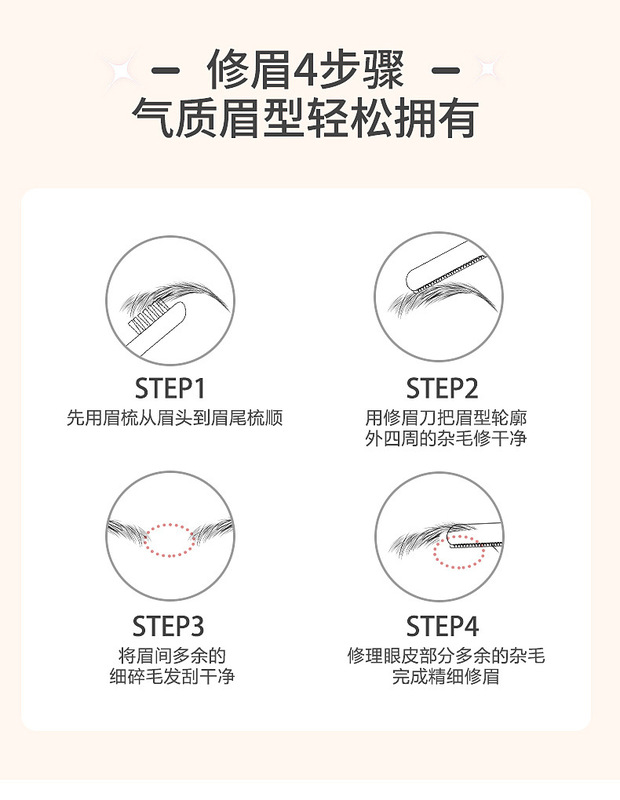 — 修眉4步骤 —
气质眉型轻松拥有

STEP1
先用眉梳从眉头到眉尾梳顺

STEP2
用修眉刀把眉型轮廓外四周的杂毛修干净

STEP3
将眉间多余的细碎毛发刮干净

STEP4
修理眼皮部分多余的杂毛完成精细修眉