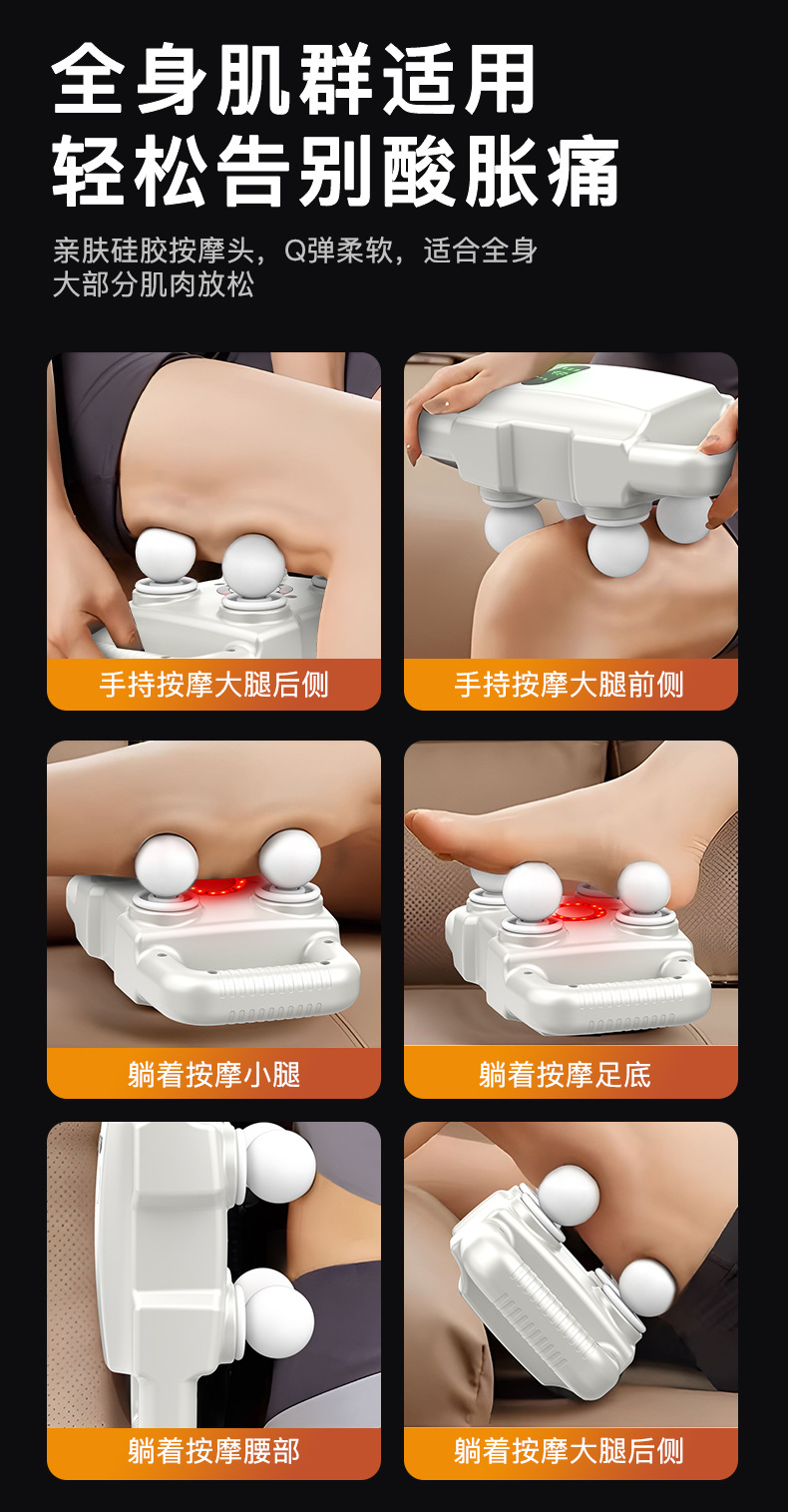 全身肌群适用
轻松告别酸胀痛

亲肤硅胶按摩头，Q弹柔软，适合全身大部分肌肉放松

手持按摩大腿后侧

手持按摩大腿前侧

躺着按摩小腿

躺着按摩足底

躺着按摩腰部

躺着按摩大腿后侧