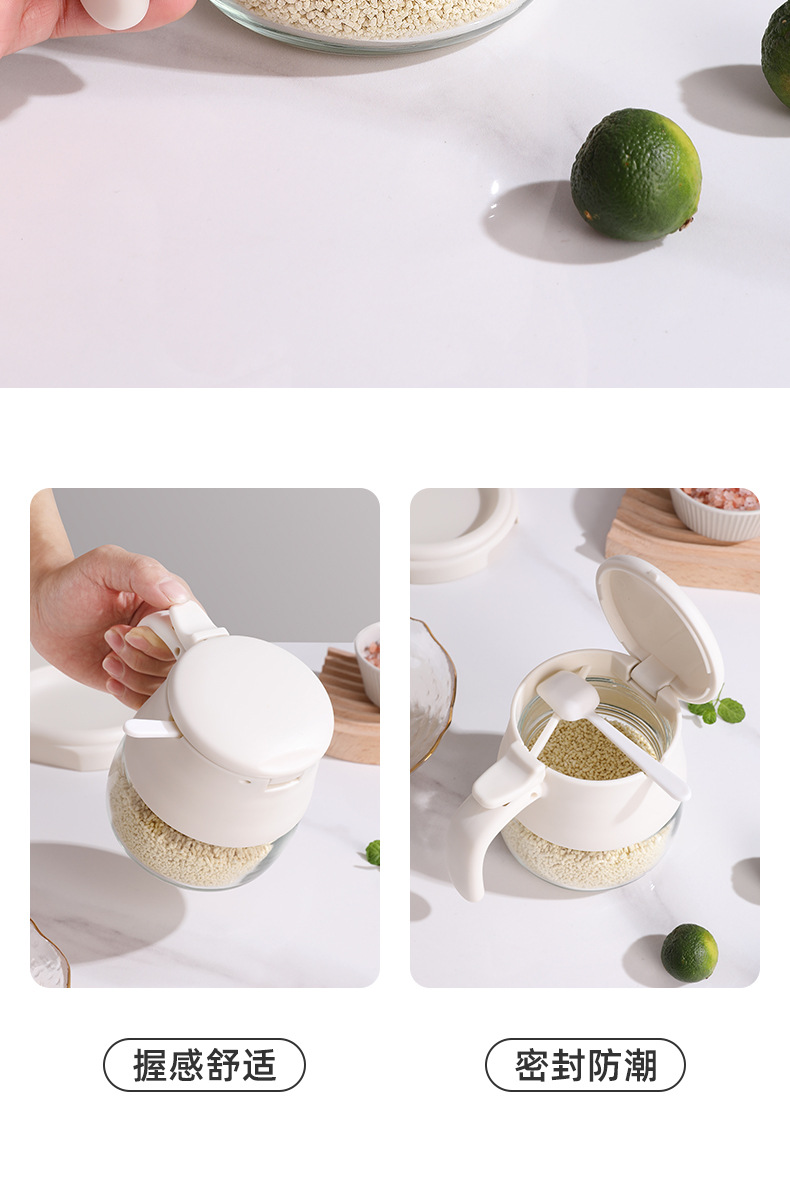 握感舒适

密封防潮