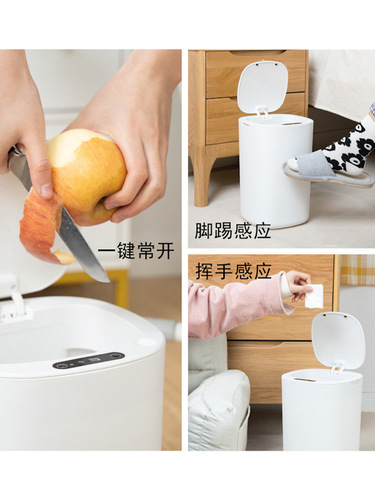 一键常开

脚踢感应

挥手感应