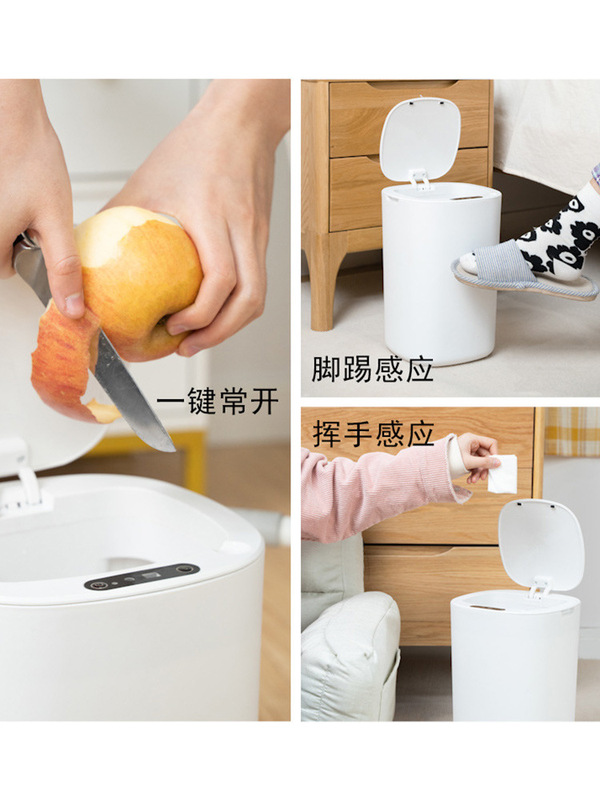 一键常开

脚踢感应

挥手感应