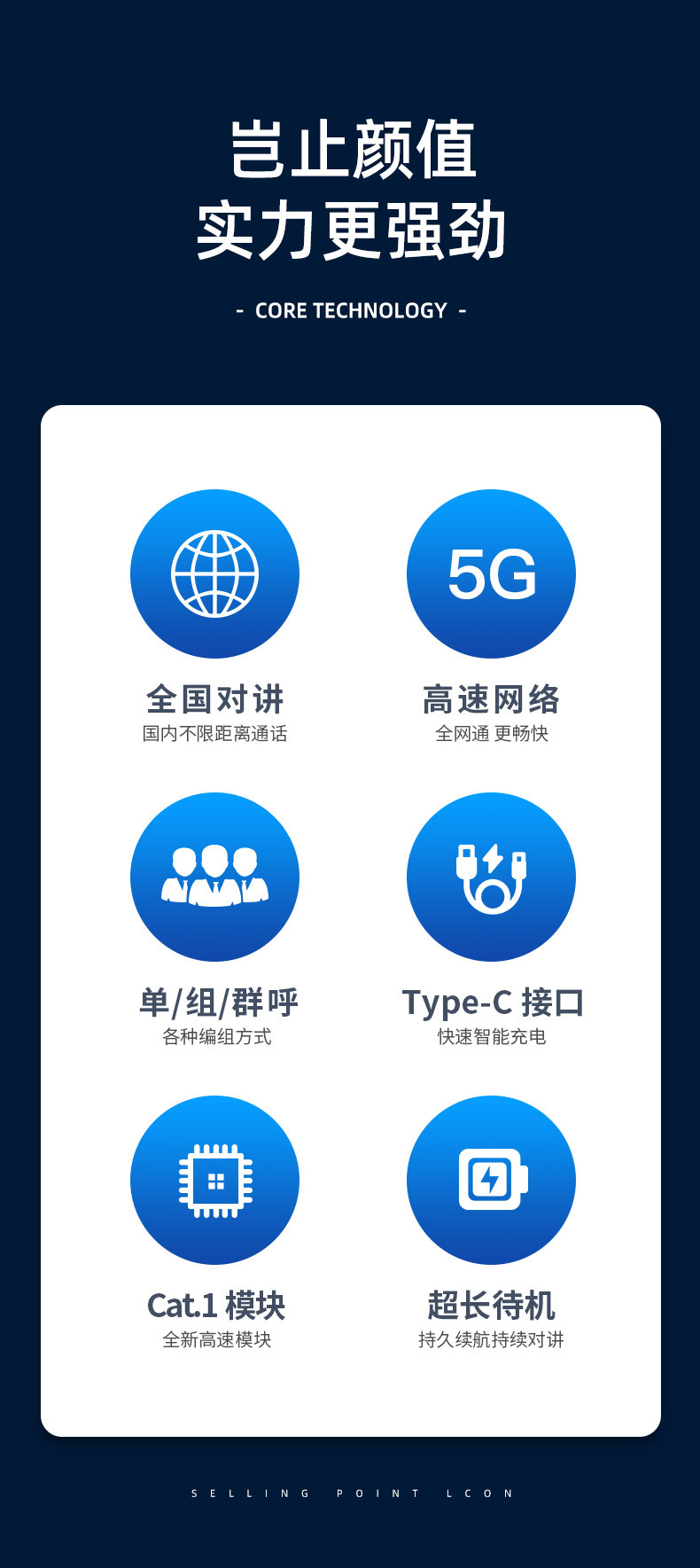 岂止颜值
实力更强劲

- CORE TECHNOLOGY -

全国对讲
国内不限距离通话

5G

高速网络
全网通 更畅快

单/组/群呼
各种编组方式

Type-C 接口
快速智能充电

Cat.1 模块
全新高速模块

超长待机
持久续航持续对讲

SELLING POINT LCON