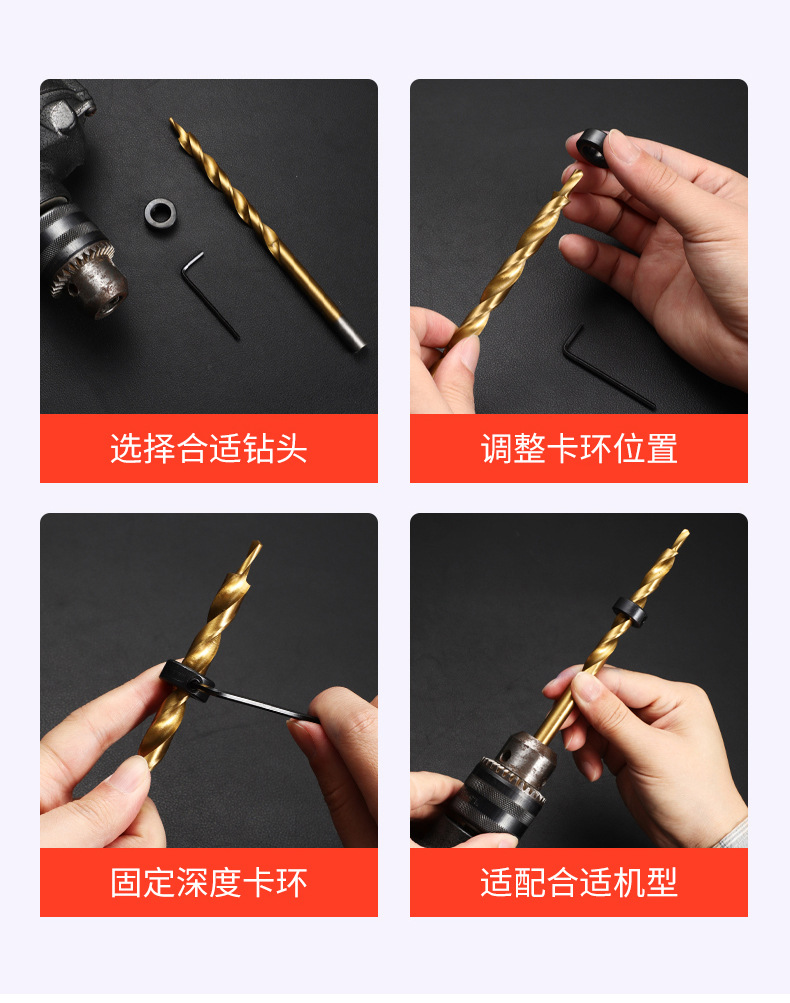 选择合适钻头

调整卡环位置

固定深度卡环

适配合适机型