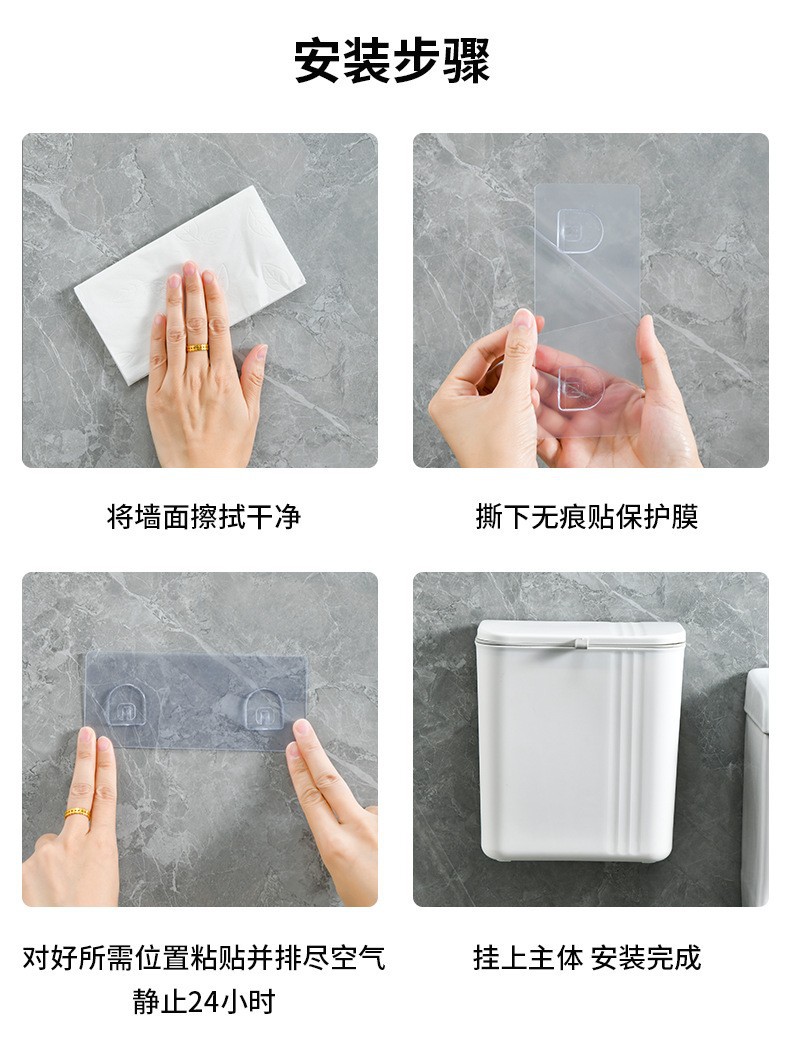 安装步骤

将墙面擦拭干净

撕下无痕贴保护膜

对好所需位置粘贴并排尽空气
静止24小时

挂上主体 安装完成