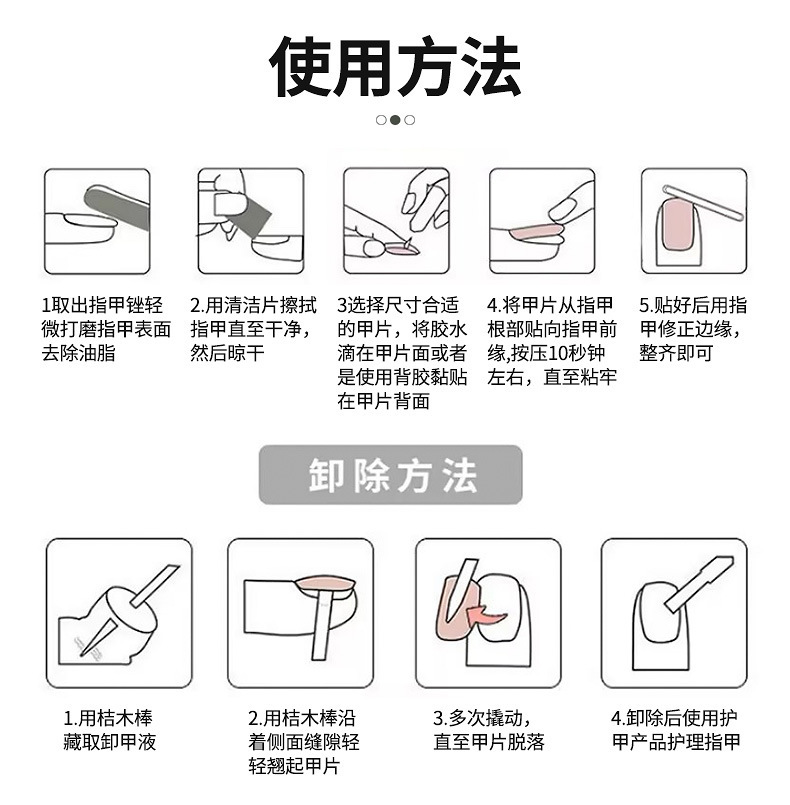 使用方法

1取出指甲锉轻微打磨指甲表面去除油脂

2.用清洁片擦拭指甲直至干净，然后晾干

3选择尺寸合适的甲片，将胶水滴在甲片面或者是使用背胶黏贴在甲片背面

4.将甲片从指甲根部贴向指甲前缘,按压10秒钟左右，直至粘牢

5.贴好后用指甲修正边缘，整齐即可

卸除方法

1.用桔木棒藏取卸甲液

2.用桔木棒沿着侧面缝隙轻轻翘起甲片

3.多次撬动，直至甲片脱落

4.卸除后使用护甲产品护理指甲