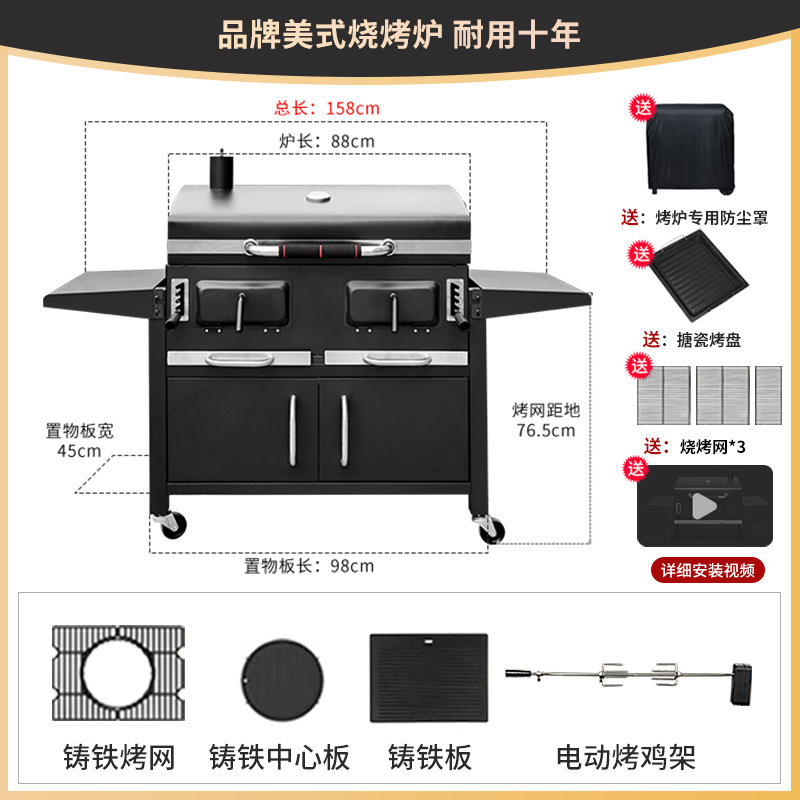 品牌美式烧烤炉 耐用十年

总长：158cm

炉长：88cm

置物板宽
45cm

烤网距地
76.5cm

置物板长：98cm

送

送：烤炉专用防尘罩

送

送：搪瓷烤盘

送

送：烧烤网*3

送

详细安装视频

铸铁烤网

铸铁中心板

铸铁板

电动烤鸡架