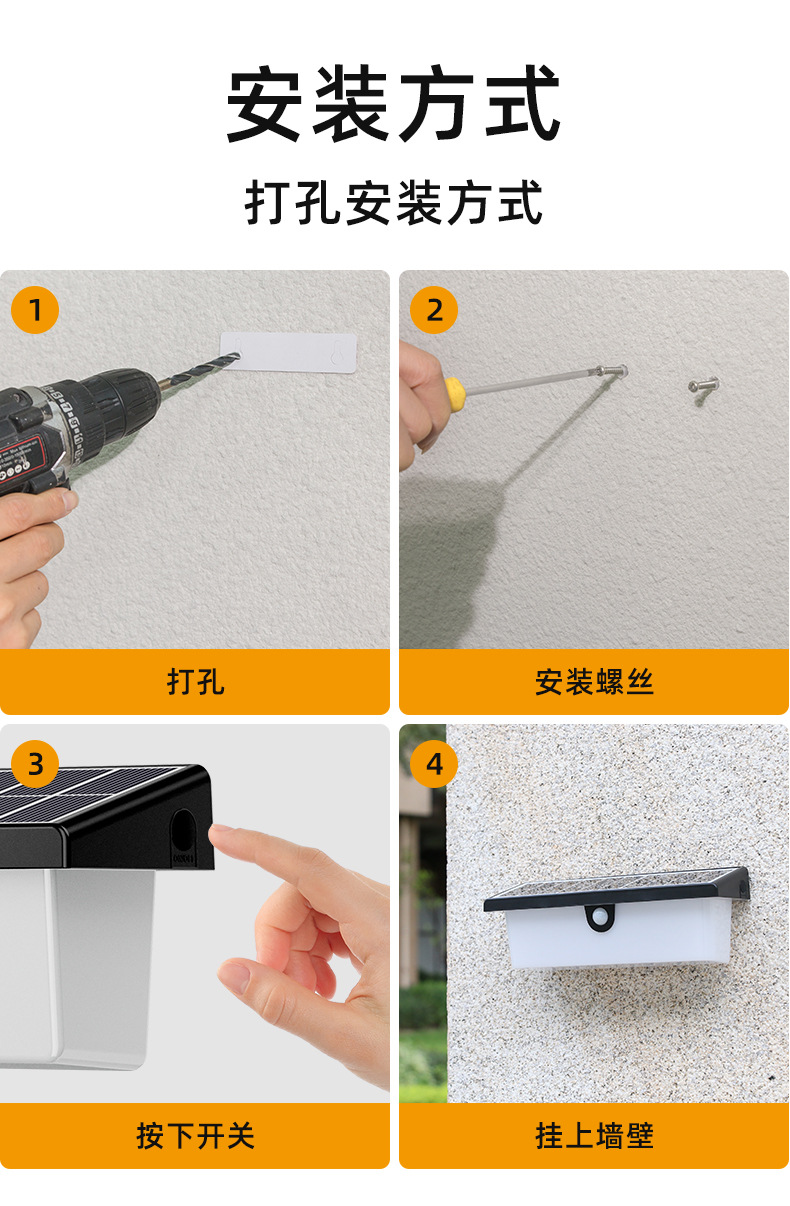 安装方式

打孔安装方式

1

打孔

2

安装螺丝

3

按下开关

4

挂上墙壁