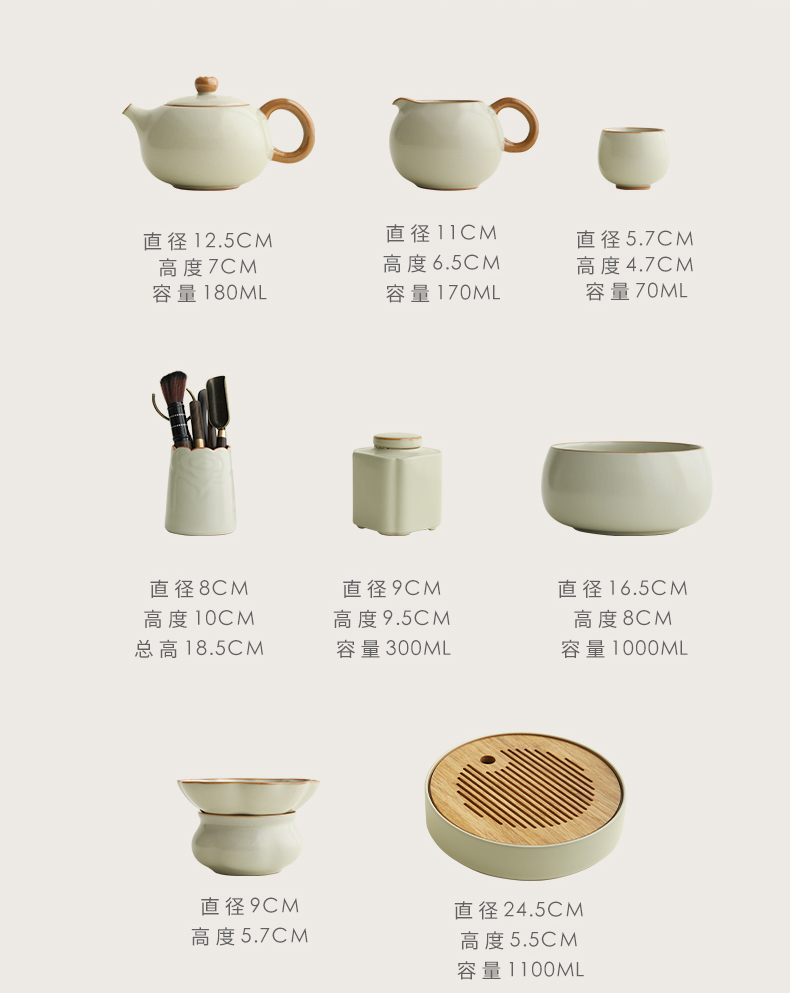 直径12.5CM
高度7CM
容量180ML

直径11CM
高度6.5CM
容量170ML

直径5.7CM
高度4.7CM
容量70ML

直径8CM
高度10CM
总高18.5CM

直径9CM
高度9.5CM
容量300ML

直径16.5CM
高度8CM
容量1000ML

直径9CM
高度5.7CM

直径24.5CM
高度5.5CM
容量1100ML