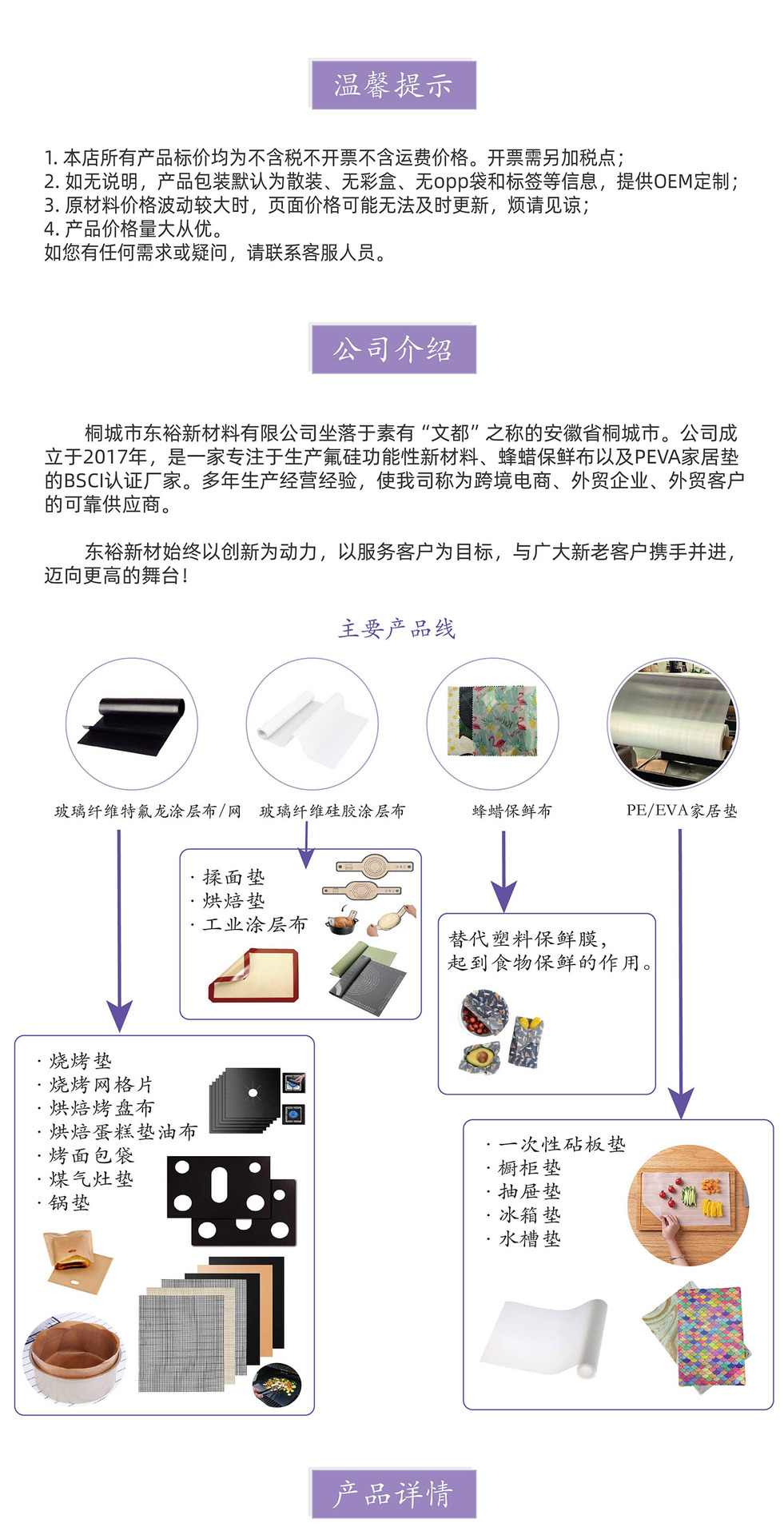 温馨提示

1. 本店所有产品标价均为不含税不开票不含运费价格。开票需另加税点；
2. 如无说明，产品包装默认为散装、无彩盒、无opp袋和标签等信息，提供OEM定制；
3. 原材料价格波动较大时，页面价格可能无法及时更新，烦请见谅；
4. 产品价格量大从优。
如您有任何需求或疑问，请联系客服人员。

公司介绍

桐城市东裕新材料有限公司坐落于素有“文都”之称的安徽省桐城市。公司成立于2017年，是一家专注于生产氟硅功能性新材料、蜂蜡保鲜布以及PEVA家居垫的BSCI认证厂家。多年生产经营经验，使我司称为跨境电商、外贸企业、外贸客户的可靠供应商。

东裕新材始终以创新为动力，以服务客户为目标，与广大新老客户携手并进，迈向更高的舞台！

主要产品线

玻璃纤维特氟龙涂层布/网

玻璃纤维硅胶涂层布

蜂蜡保鲜布

PE/EVA家居垫

· 揉面垫
· 烘焙垫
· 工业涂层布

替代塑料保鲜膜，
起到食物保鲜的作用。

· 烧烤垫
· 烧烤网格片
· 烘焙烤盘布
· 烘焙蛋糕垫油布
· 烤面包袋
· 煤气灶垫
· 锅垫

· 一次性砧板垫
· 橱柜垫
· 抽屉垫
· 冰箱垫
· 水槽垫

产品详情