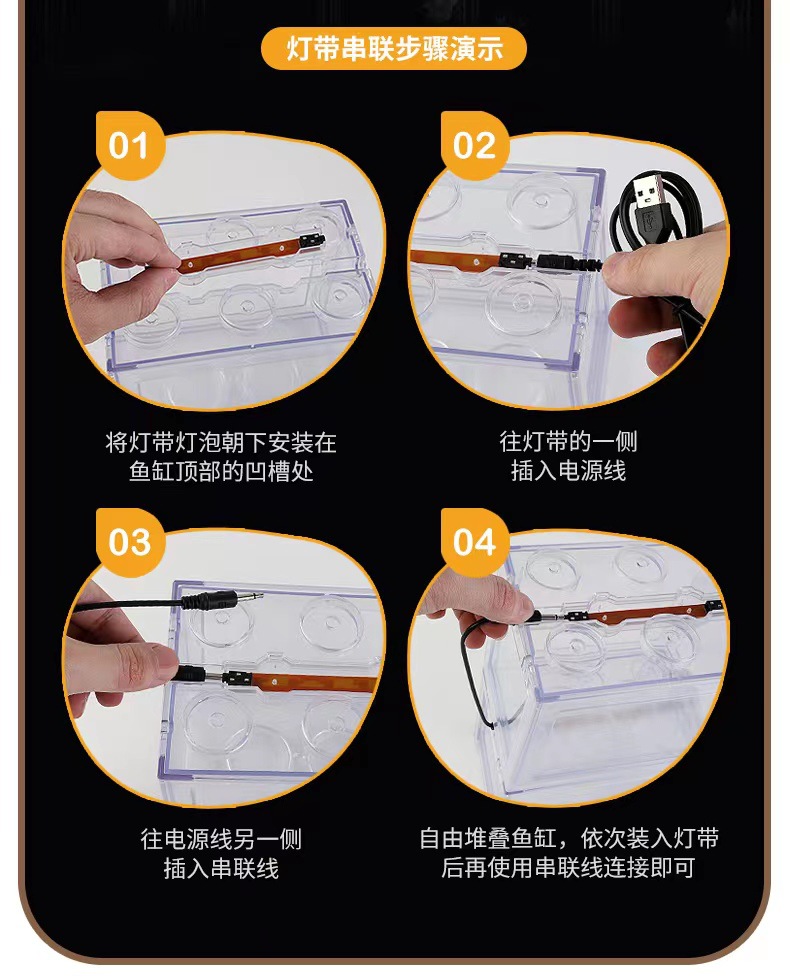 灯带串联步骤演示

01

将灯带灯泡朝下安装在鱼缸顶部的凹槽处

02

往灯带的一侧插入电源线

03

往电源线另一侧插入串联线

04

自由堆叠鱼缸，依次装入灯带后再使用串联线连接即可