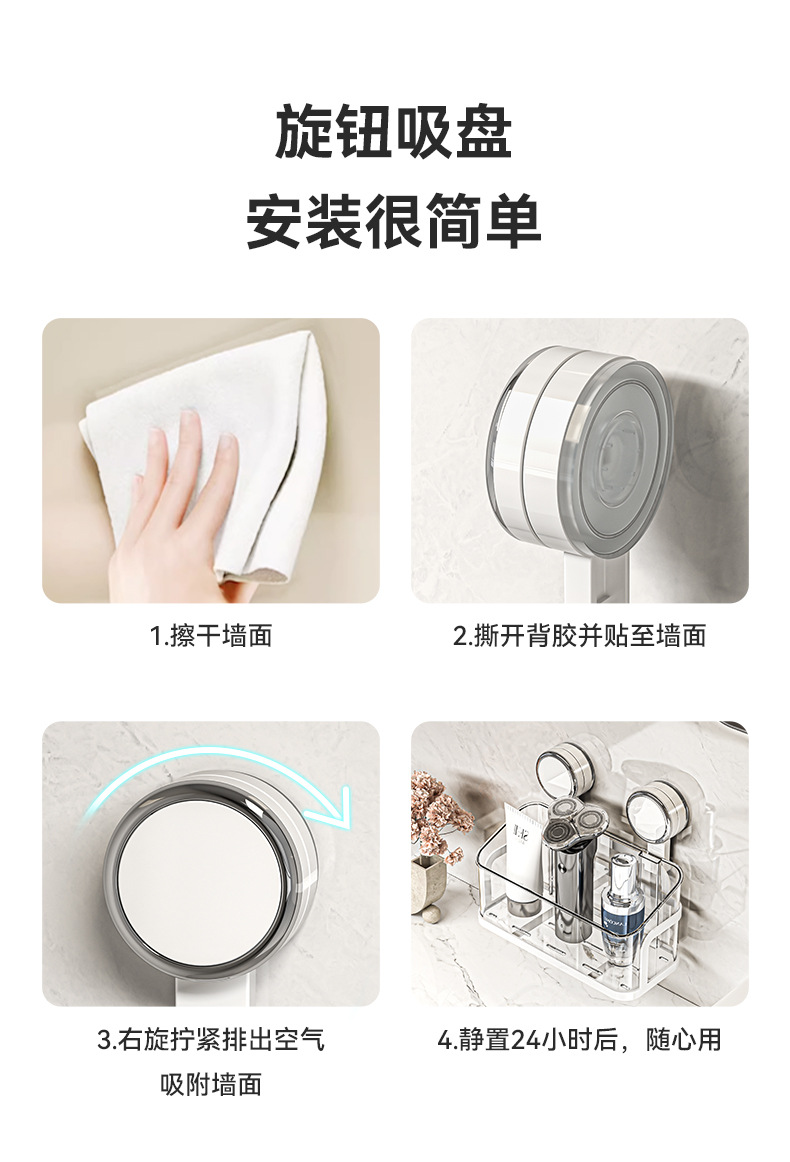 旋钮吸盘
安装很简单

1.擦干墙面

2.撕开背胶并贴至墙面

3.右旋拧紧排出空气
吸附墙面

4.静置24小时后，随心用