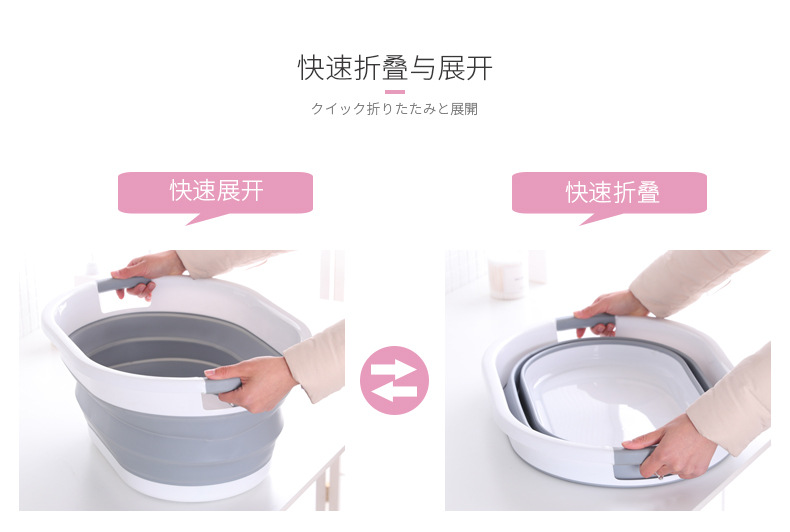 快速折叠与展开

クイック折りたたみと展開

快速展开

快速折叠