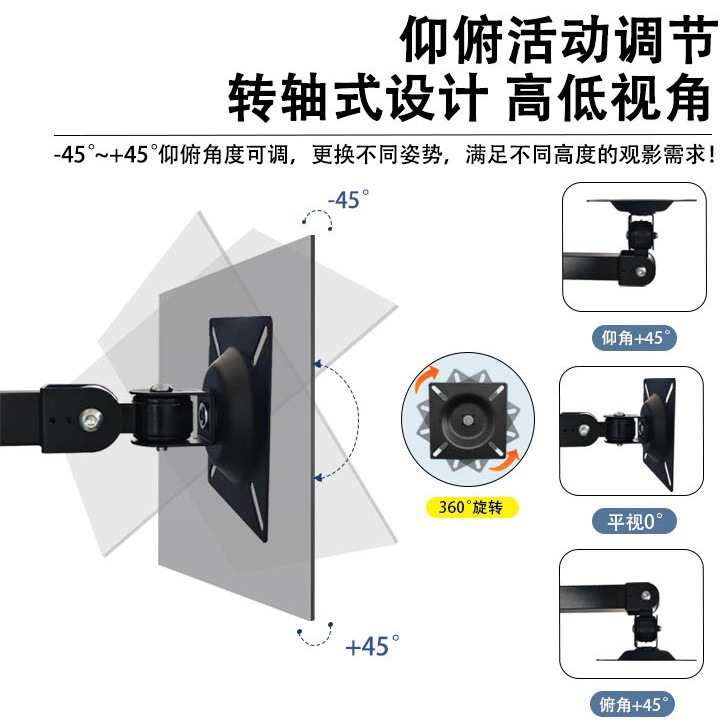 仰俯活动调节
转轴式设计 高低视角

-45°~+45°仰俯角度可调，更换不同姿势，满足不同高度的观影需求！

-45°

+45°

360°旋转

仰角+45°

平视0°

俯角+45°