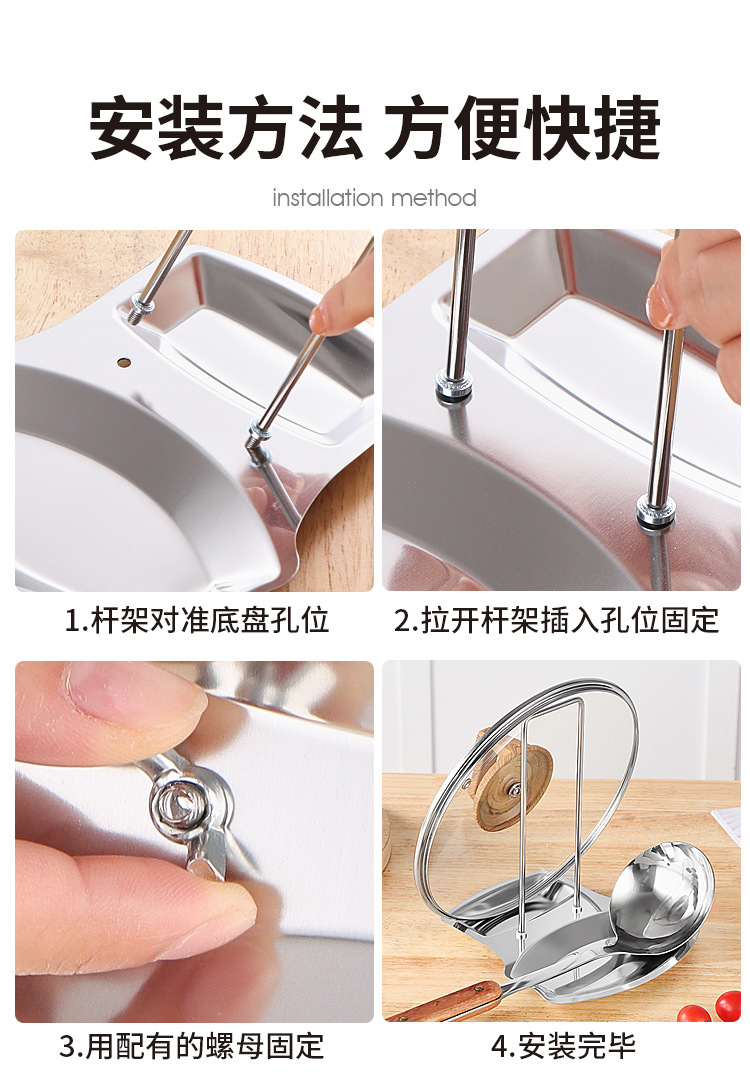 安装方法 方便快捷

installation method

1.杆架对准底盘孔位

2.拉开杆架插入孔位固定

3.用配有的螺母固定

4.安装完毕