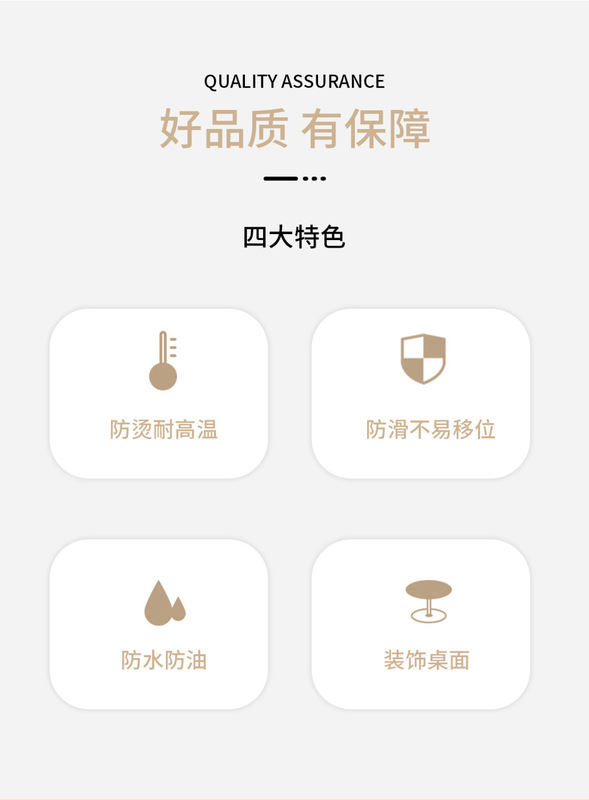 QUALITY ASSURANCE

好品质 有保障

四大特色

防烫耐高温

防滑不易移位

防水防油

装饰桌面