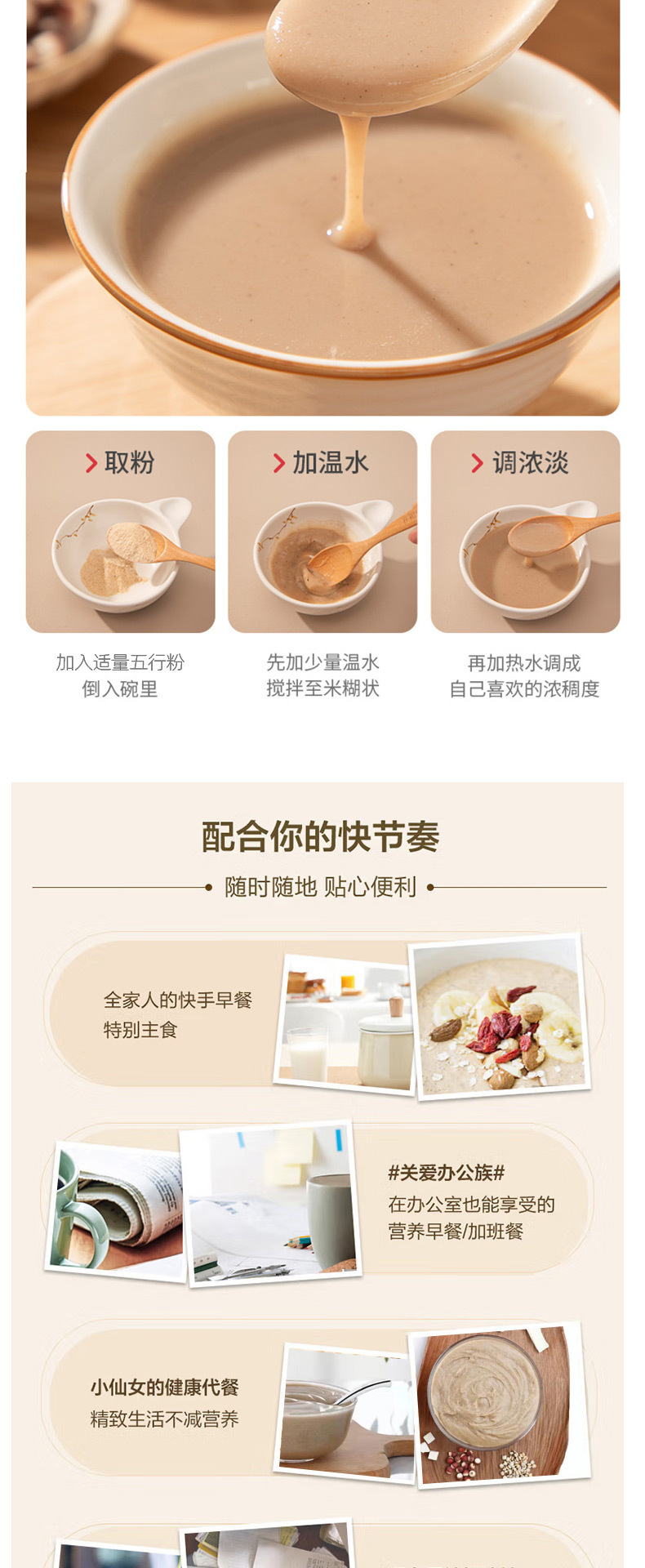 取粉

加温水

调浓淡

加入适量五行粉
倒入碗里

先加少量温水
搅拌至米糊状

再加热水调成
自己喜欢的浓稠度

配合你的快节奏

随时随地 贴心便利

全家人的快手早餐
特别主食

#关爱办公族#
在办公室也能享受的
营养早餐/加班餐

小仙女的健康代餐
精致生活不减营养