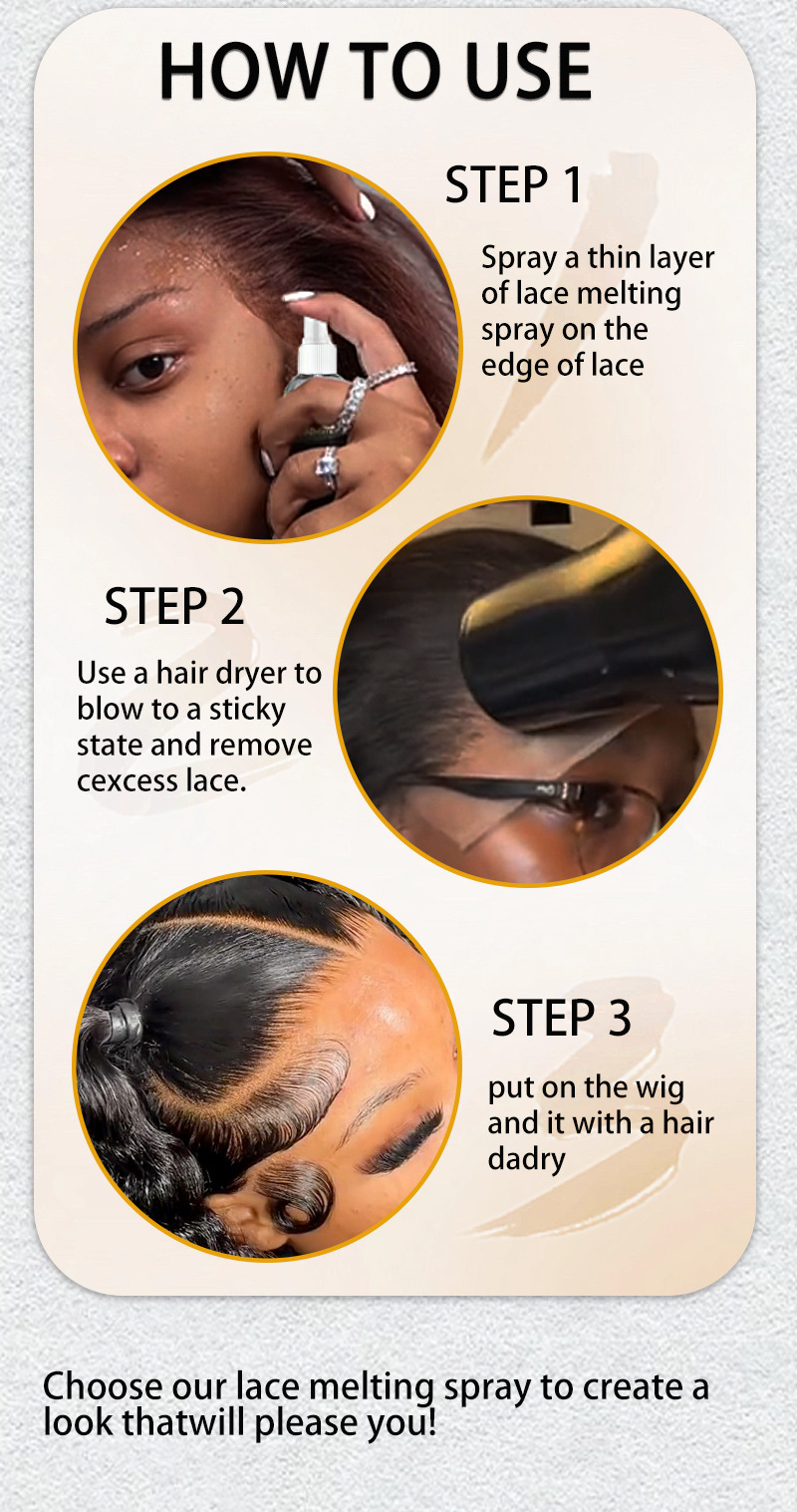 HOW TO USE

STEP 1

Spray a thin layer of lace melting spray on the edge of lace

STEP 2

Use a hair dryer to blow to a sticky state and remove cexcess lace.

STEP 3

put on the wig and it with a hair dadry

Choose our lace melting spray to create a look thatwill please you!