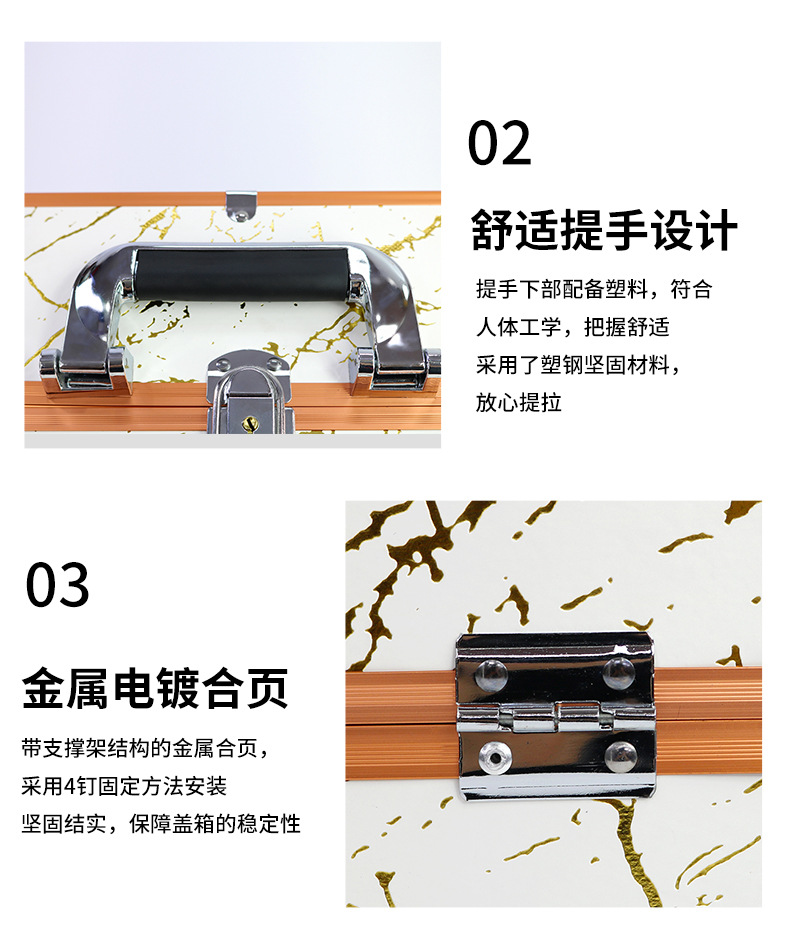 02

舒适提手设计

提手下部配备塑料，符合
人体工学，把握舒适
采用了塑钢坚固材料，
放心提拉

03

金属电镀合页

带支撑架结构的金属合页，
采用4钉固定方法安装
坚固结实，保障盖箱的稳定性