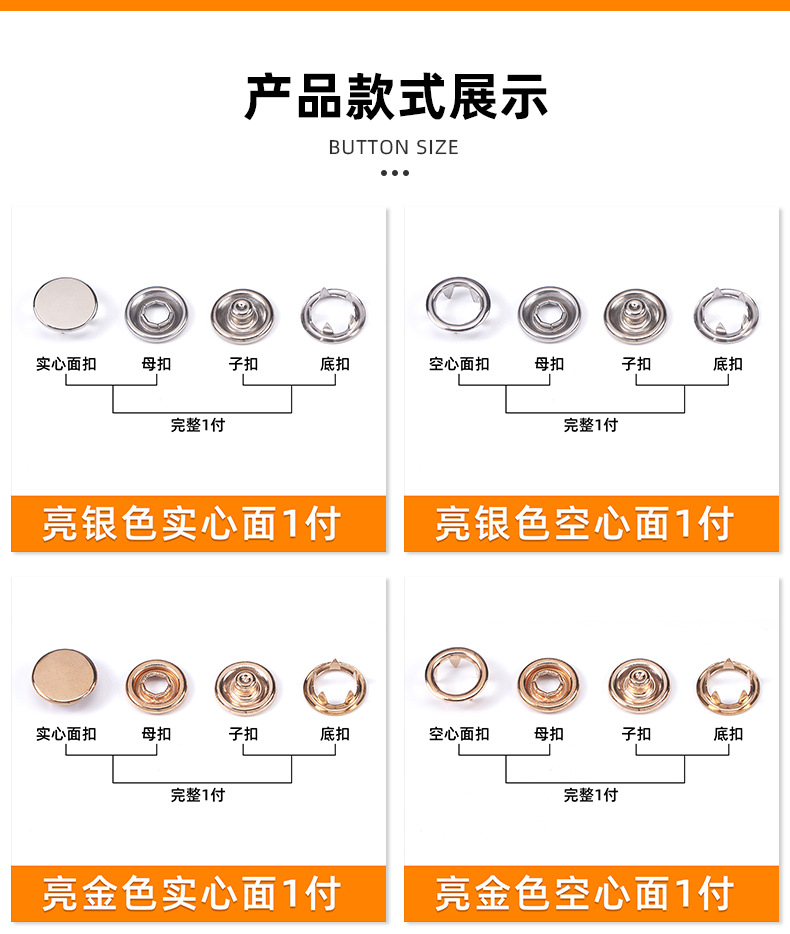 产品款式展示

BUTTON SIZE

实心面扣 母扣 子扣 底扣

完整1付

亮银色实心面1付

空心面扣 母扣 子扣 底扣

完整1付

亮银色空心面1付

实心面扣 母扣 子扣 底扣

完整1付

亮金色实心面1付

空心面扣 母扣 子扣 底扣

完整1付

亮金色空心面1付