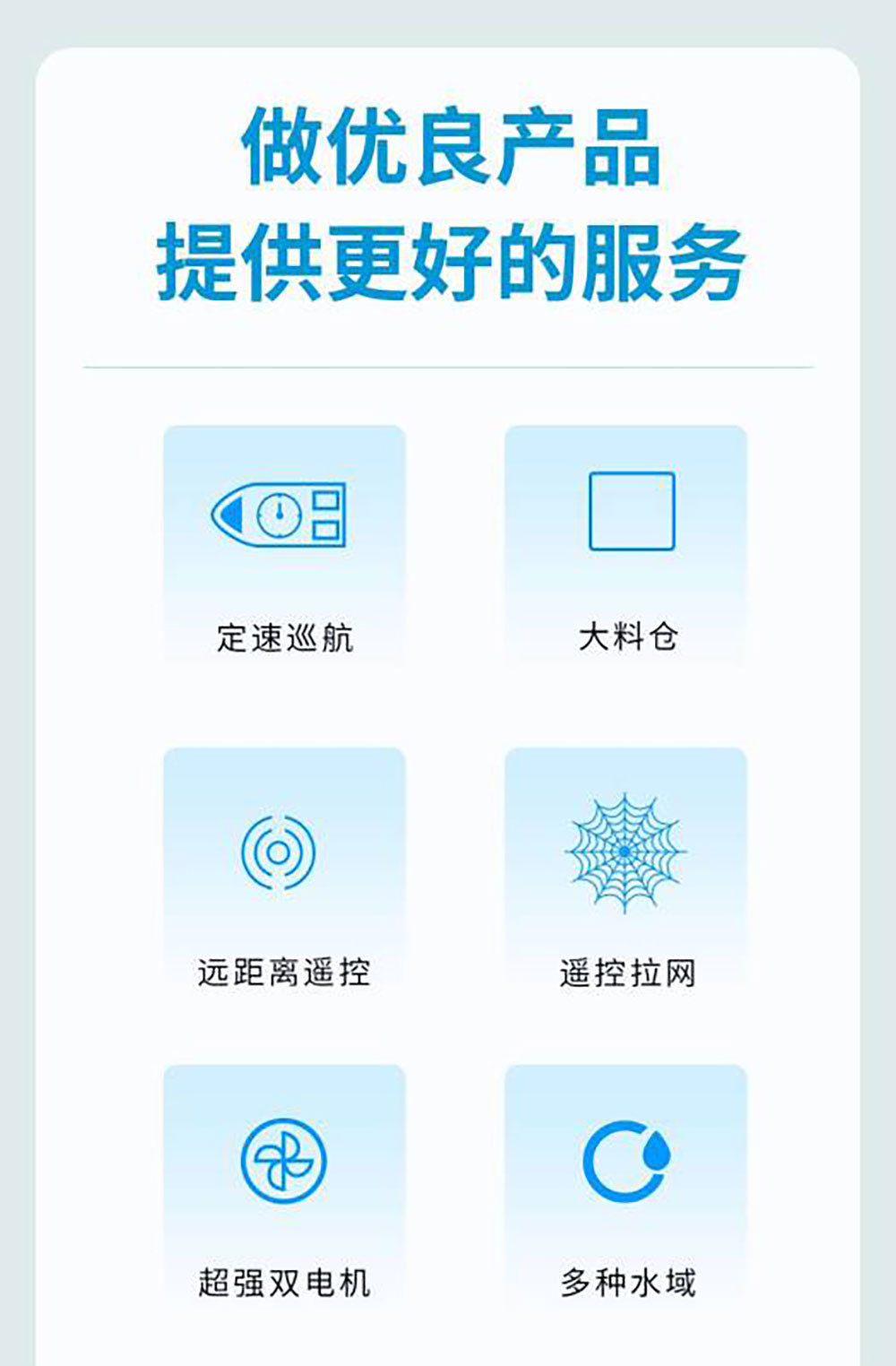 做优良产品
提供更好的服务

定速巡航

大料仓

远距离遥控

遥控拉网

超强双电机

多种水域