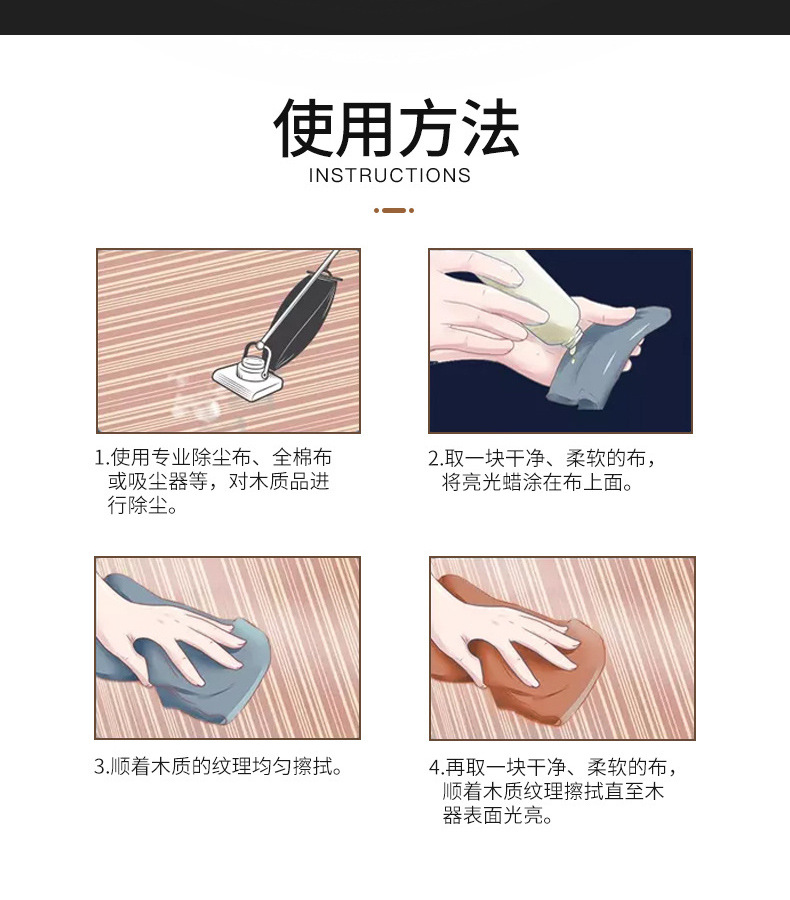 使用方法
INSTRUCTIONS

1.使用专业除尘布、全棉布或吸尘器等，对木质品进行除尘。

2.取一块干净、柔软的布，将亮光蜡涂在布上面。

3.顺着木质的纹理均匀擦拭。

4.再取一块干净、柔软的布，顺着木质纹理擦拭直至木器表面光亮。