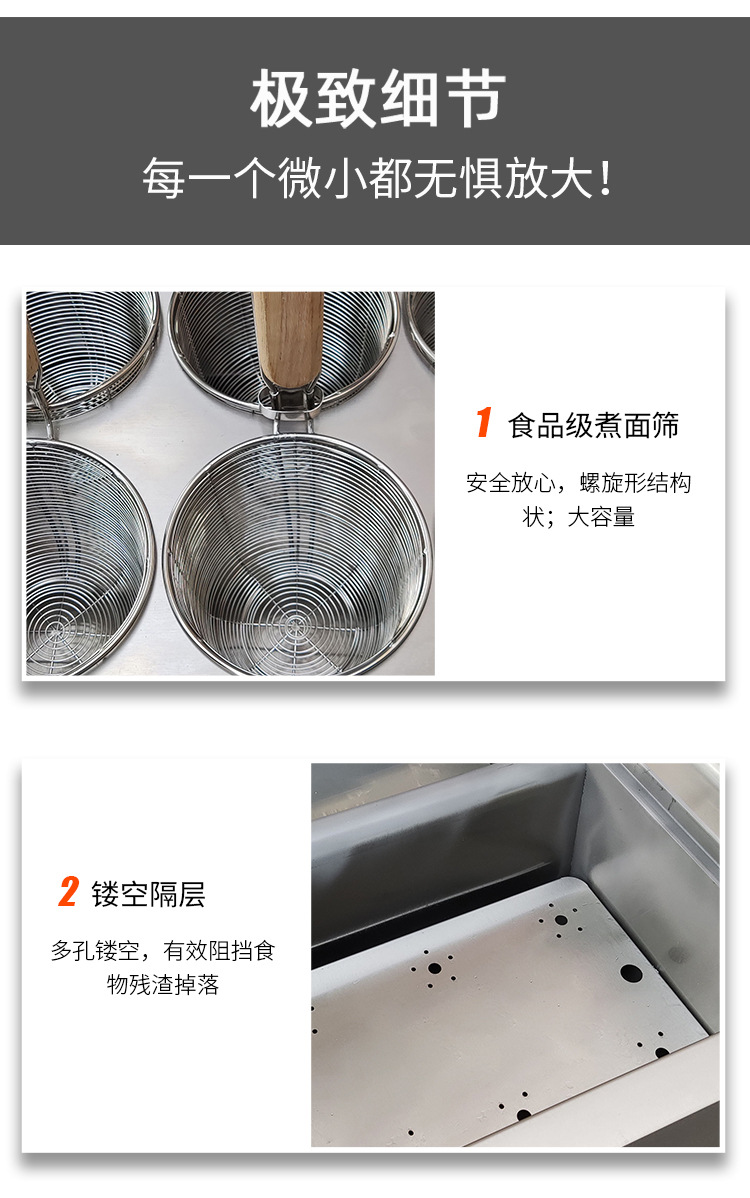 极致细节
每一个微小都无惧放大！

1 食品级煮面筛
安全放心，螺旋形结构状；大容量

2 镂空隔层
多孔镂空，有效阻挡食物残渣掉落