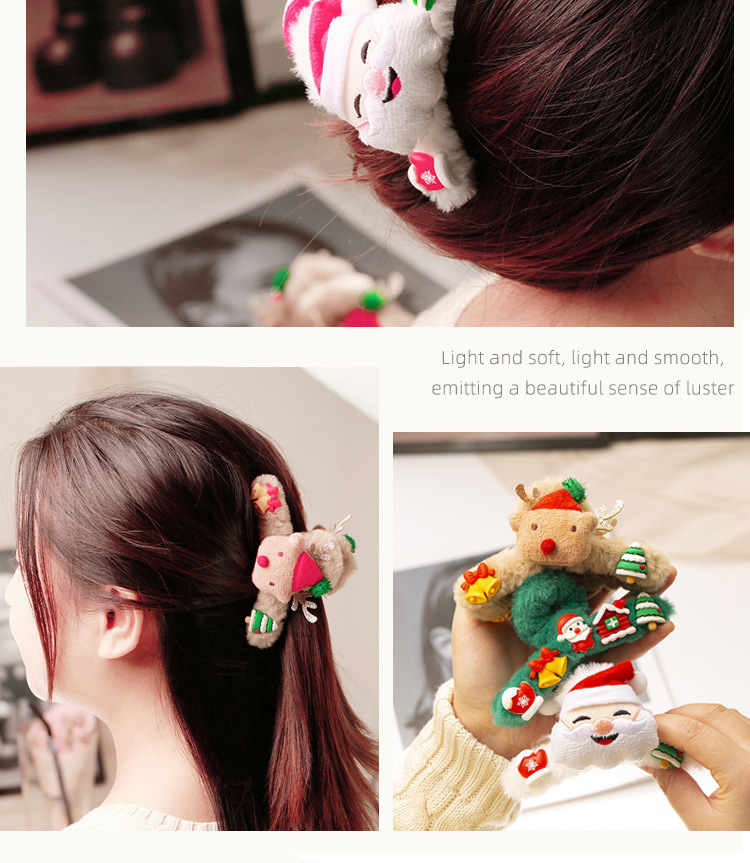 Light and soft, light and smooth, emitting a beautiful sense of luster