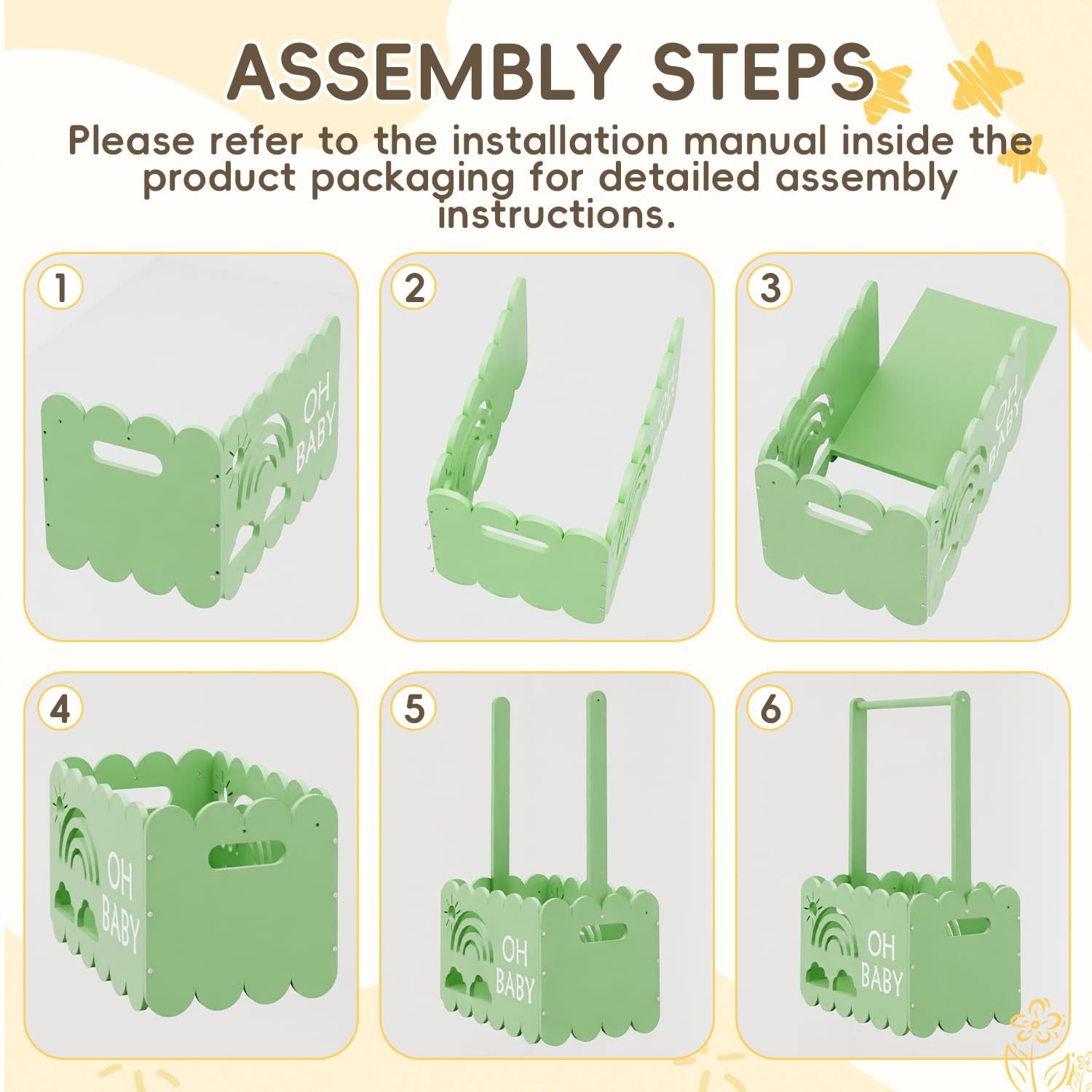 ASSEMBLY STEPS

Please refer to the installation manual inside the product packaging for detailed assembly instructions.

1

OH BABY

2

3

OH BABY

4

OH BABY

5

OH BABY

6

OH BABY