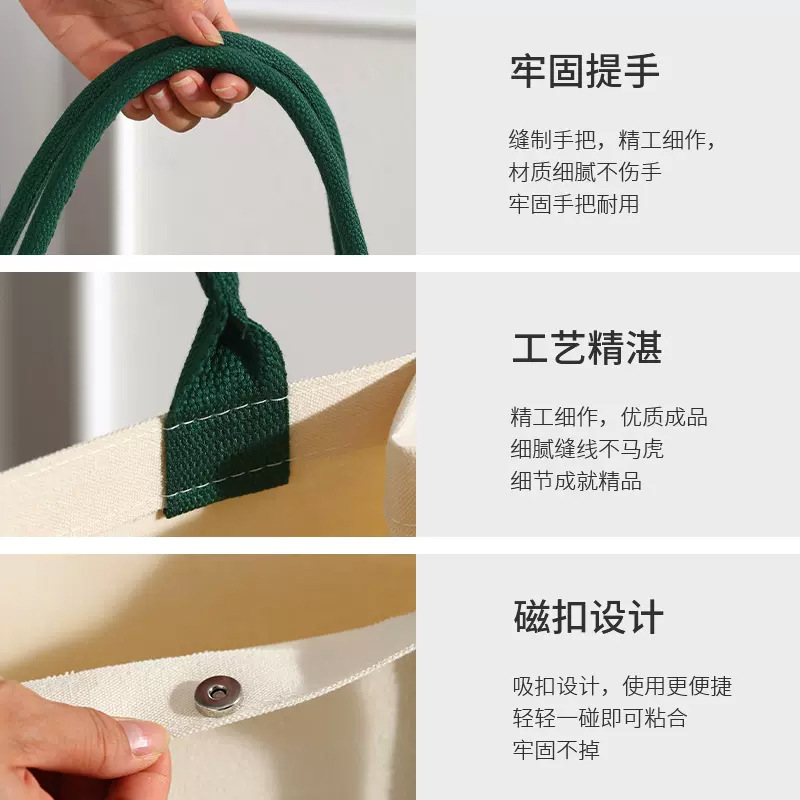 牢固提手

缝制手把，精工细作，
材质细腻不伤手
牢固手把耐用

工艺精湛

精工细作，优质成品
细腻缝线不马虎
细节成就精品

磁扣设计

吸扣设计，使用更便捷
轻轻一碰即可粘合
牢固不掉