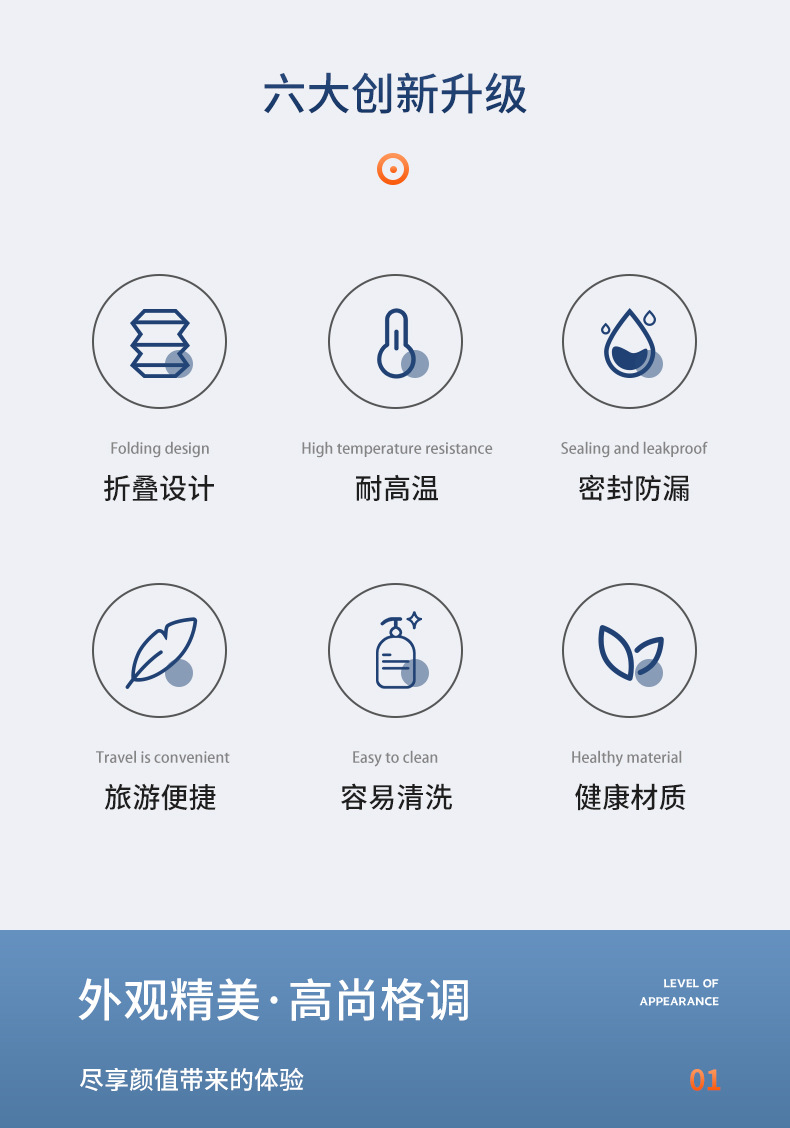 六大创新升级

Folding design
折叠设计

High temperature resistance
耐高温

Sealing and leakproof
密封防漏

Travel is convenient
旅游便捷

Easy to clean
容易清洗

Healthy material
健康材质

外观精美·高尚格调

LEVEL OF
APPEARANCE

尽享颜值带来的体验

01