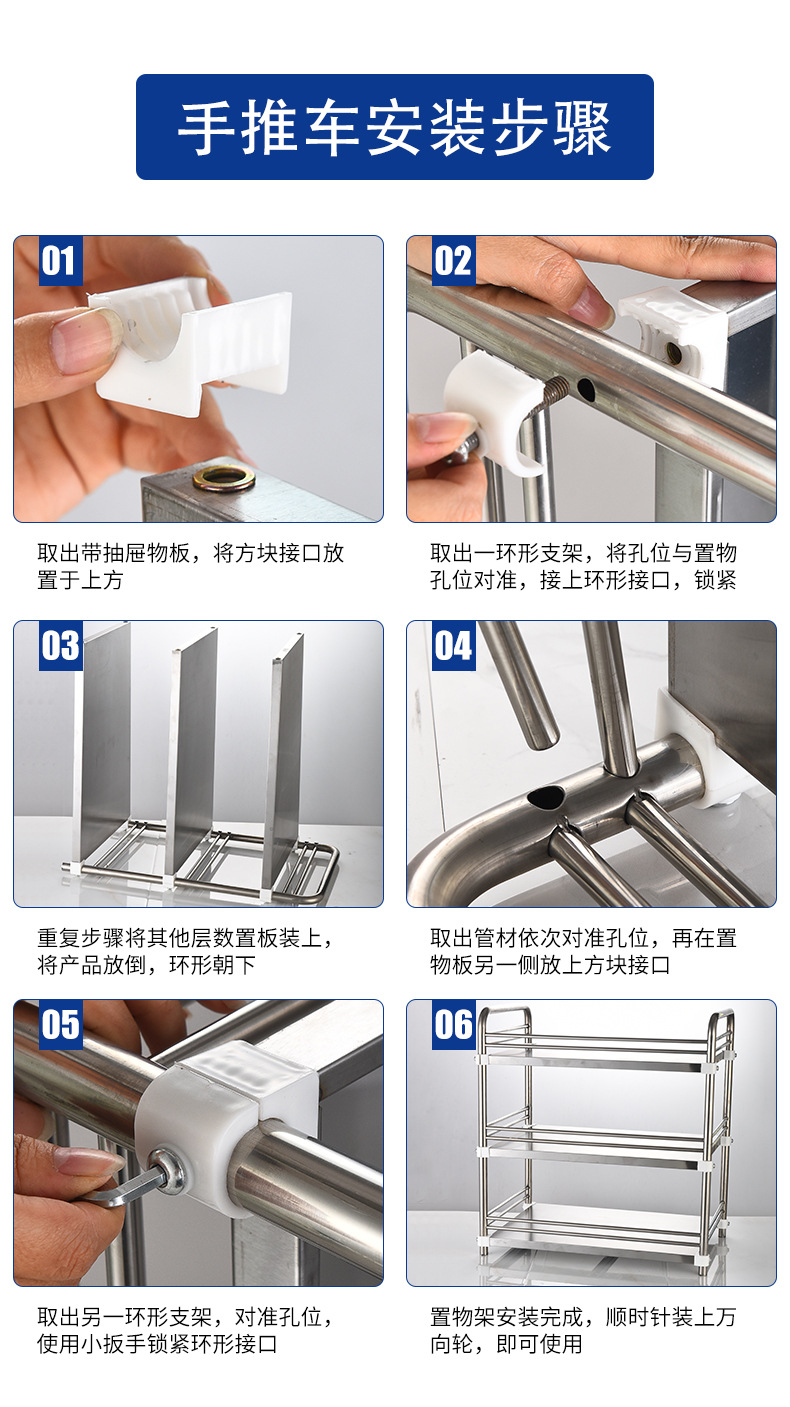 手推车安装步骤

01

取出带抽屉物板，将方块接口放置于上方

02

取出一环形支架，将孔位与置物孔位对准，接上环形接口，锁紧

03

重复步骤将其他层数置板装上，将产品放倒，环形朝下

04

取出管材依次对准孔位，再在置物板另一侧放上方块接口

05

取出另一环形支架，对准孔位，使用小扳手锁紧环形接口

06

置物架安装完成，顺时针装上万向轮，即可使用