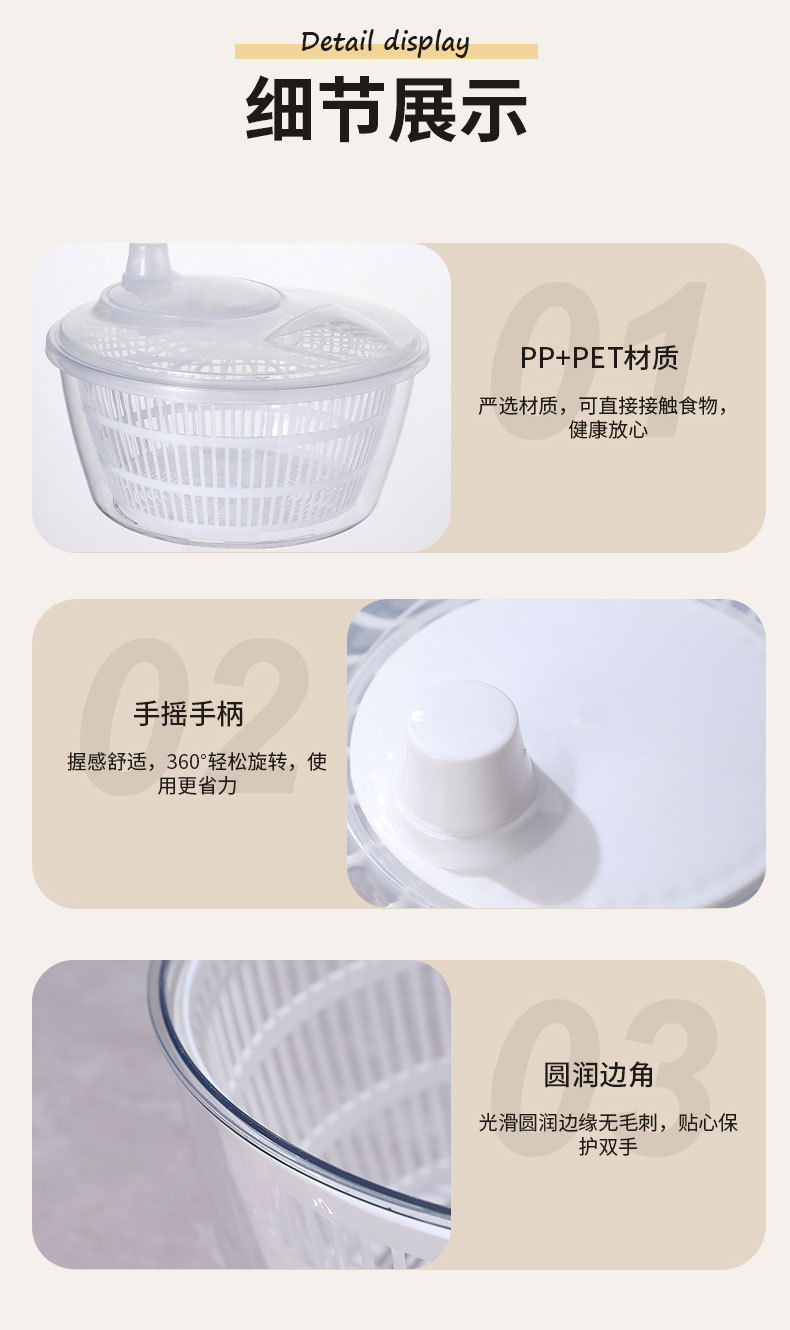 Detail display
细节展示

01
PP+PET材质
严选材质，可直接接触食物，健康放心

02
手摇手柄
握感舒适，360°轻松旋转，使用更省力

03
圆润边角
光滑圆润边缘无毛刺，贴心保护双手