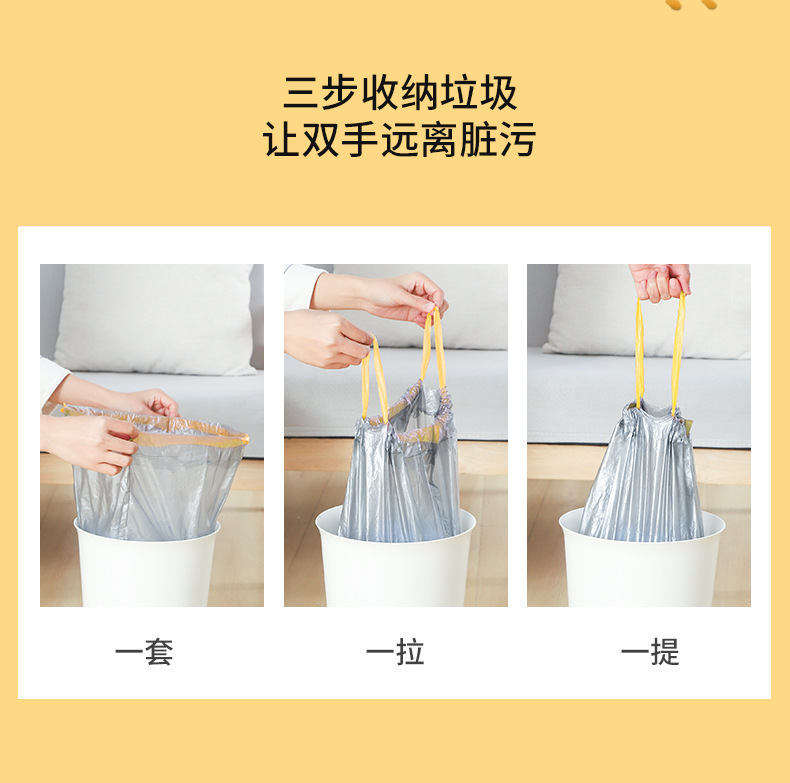 三步收纳垃圾
让双手远离脏污

一套

一拉

一提