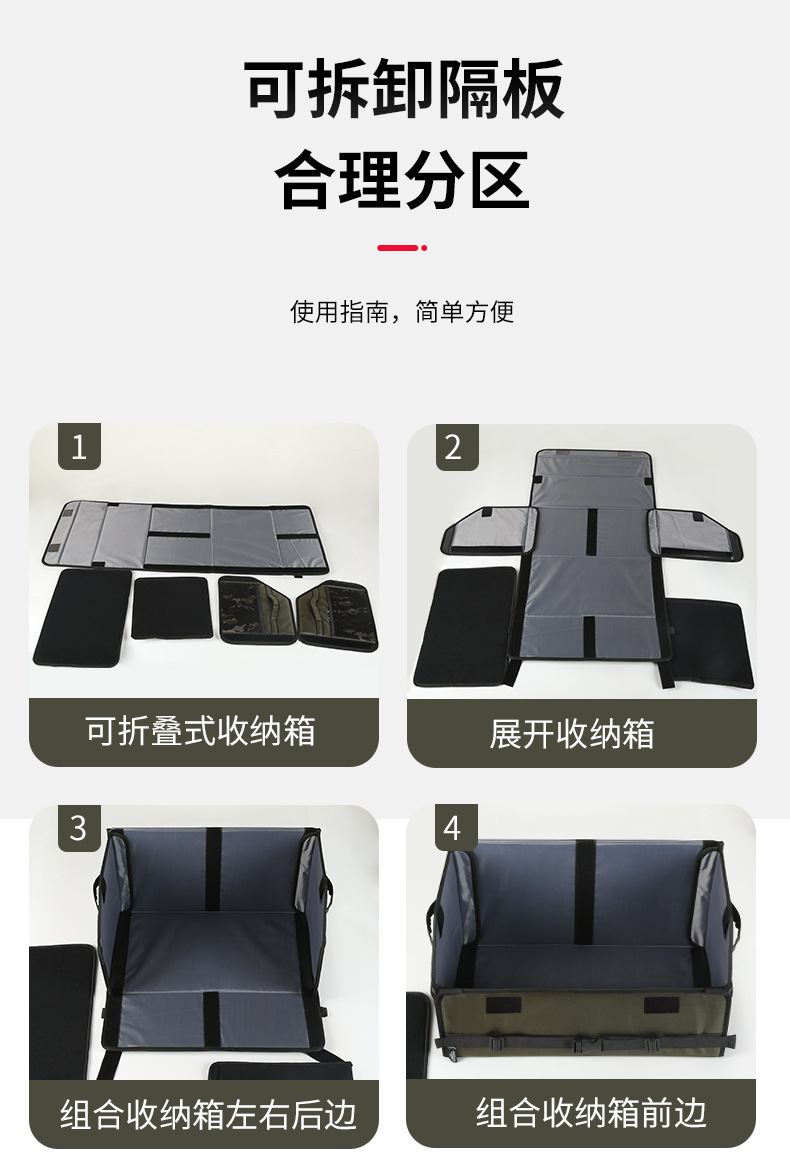 可拆卸隔板
合理分区

使用指南，简单方便

1
可折叠式收纳箱

2
展开收纳箱

3
组合收纳箱左右后边

4
组合收纳箱前边