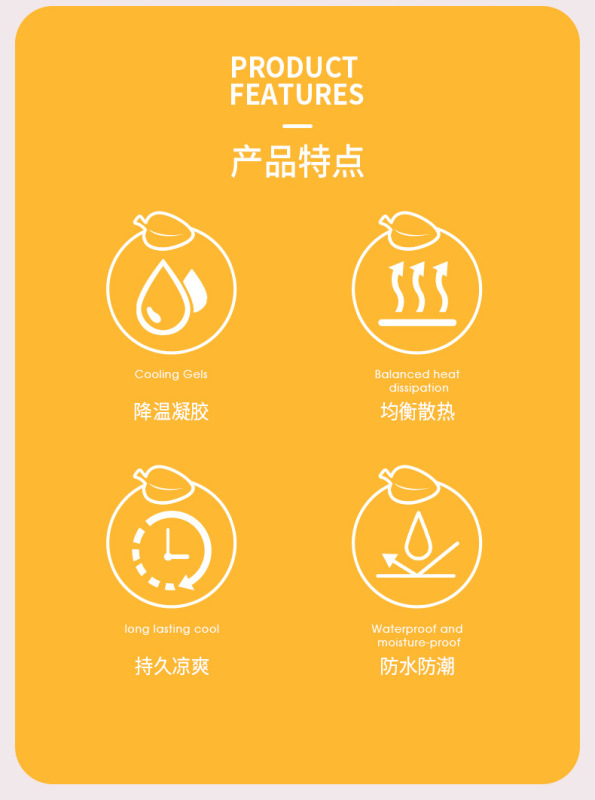 PRODUCT FEATURES

产品特点

Cooling Gels

降温凝胶

Balanced heat dissipation

均衡散热

long lasting cool

持久凉爽

Waterproof and moisture-proof

防水防潮