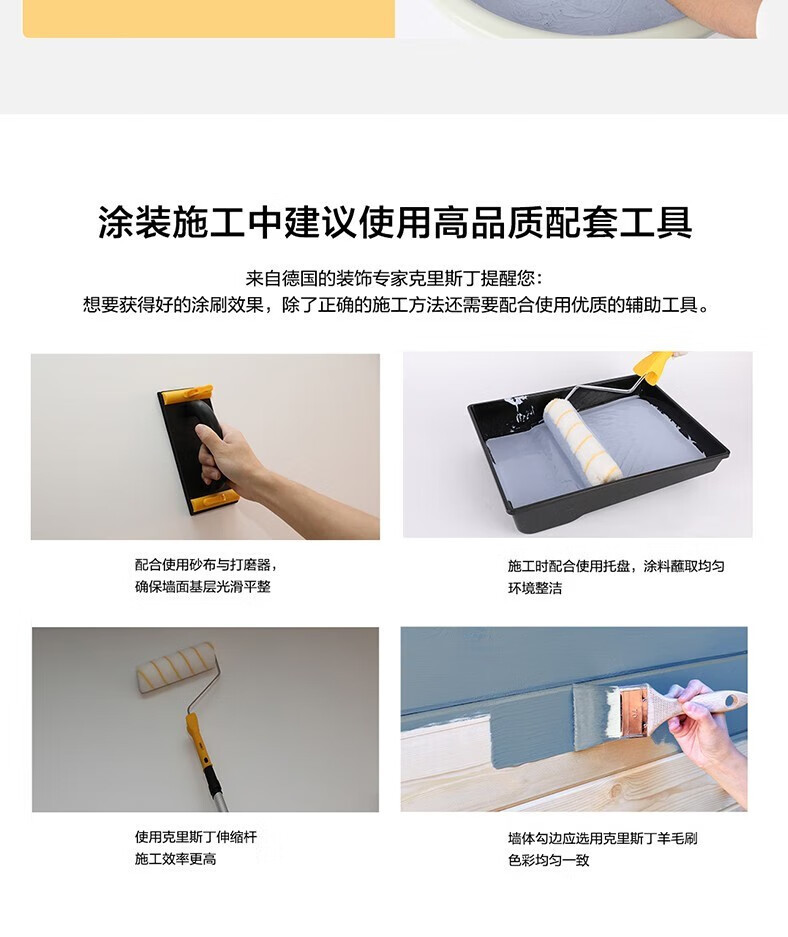 涂装施工中建议使用高品质配套工具

来自德国的装饰专家克里斯丁提醒您：
想要获得好的涂刷效果，除了正确的施工方法还需要配合使用优质的辅助工具。

配合使用砂布与打磨器，
确保墙面基层光滑平整

施工时配合使用托盘，涂料蘸取均匀
环境整洁

使用克里斯丁伸缩杆
施工效率更高

墙体勾边应选用克里斯丁羊毛刷
色彩均匀一致