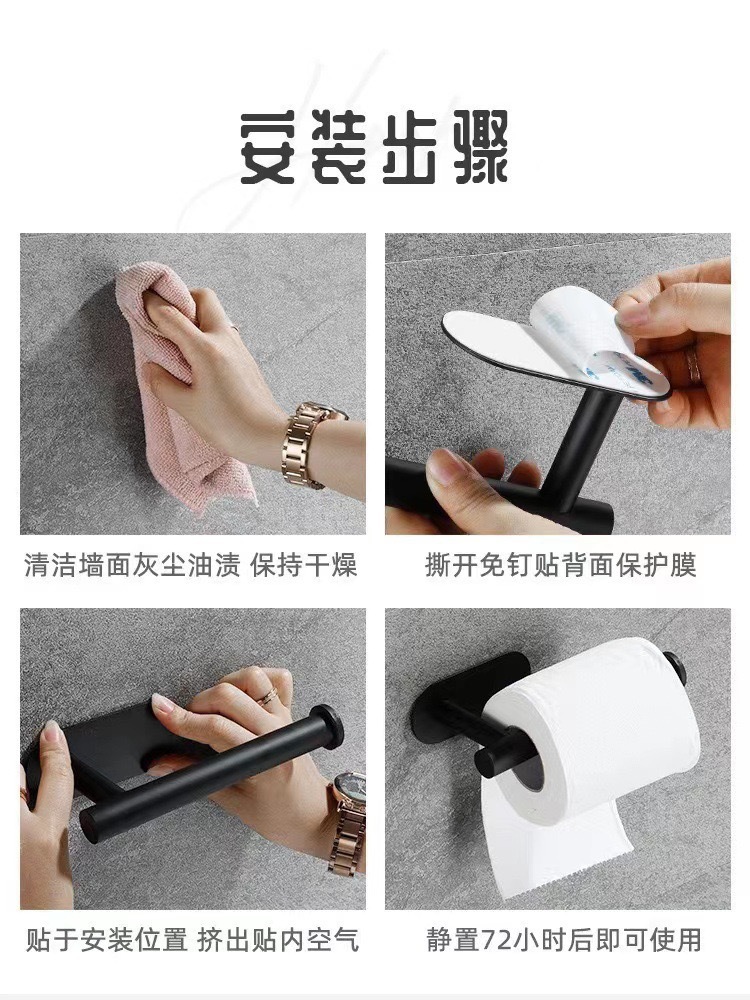 安装步骤

清洁墙面灰尘油渍 保持干燥

撕开免钉贴背面保护膜

贴于安装位置 挤出贴内空气

静置72小时后即可使用