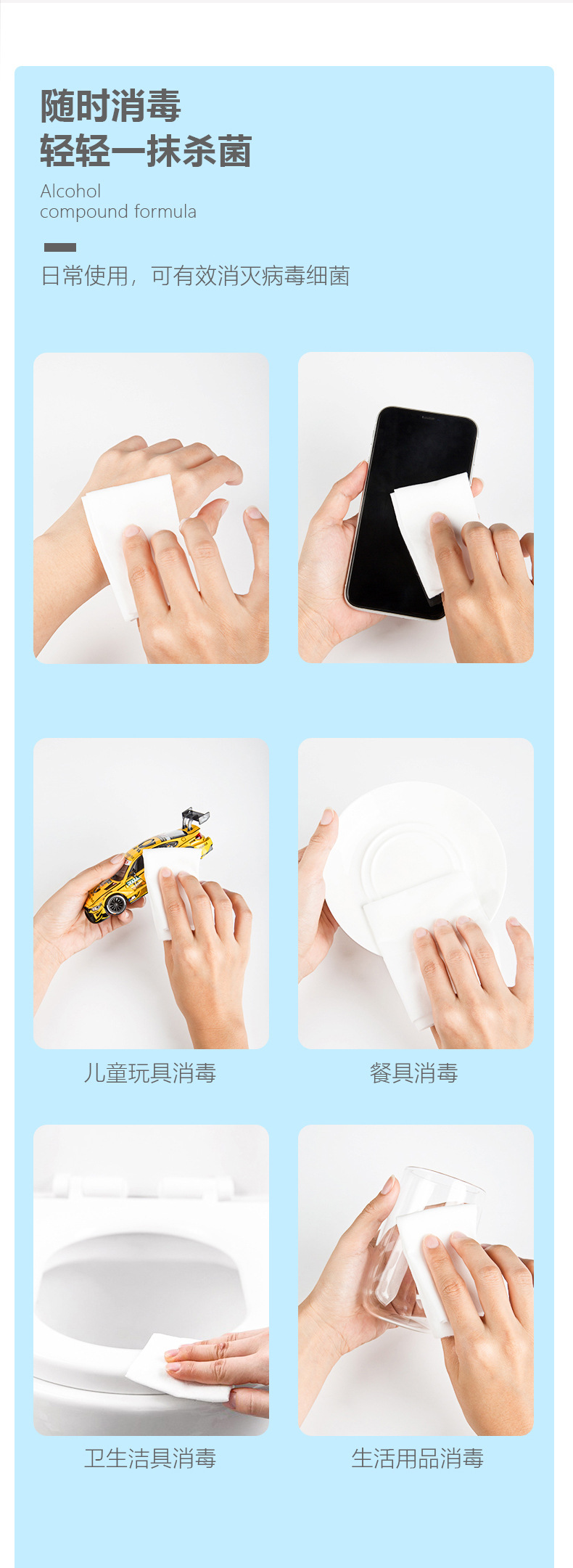 随时消毒
轻轻一抹杀菌

Alcohol
compound formula

日常使用，可有效消灭病毒细菌

儿童玩具消毒

餐具消毒

卫生洁具消毒

生活用品消毒