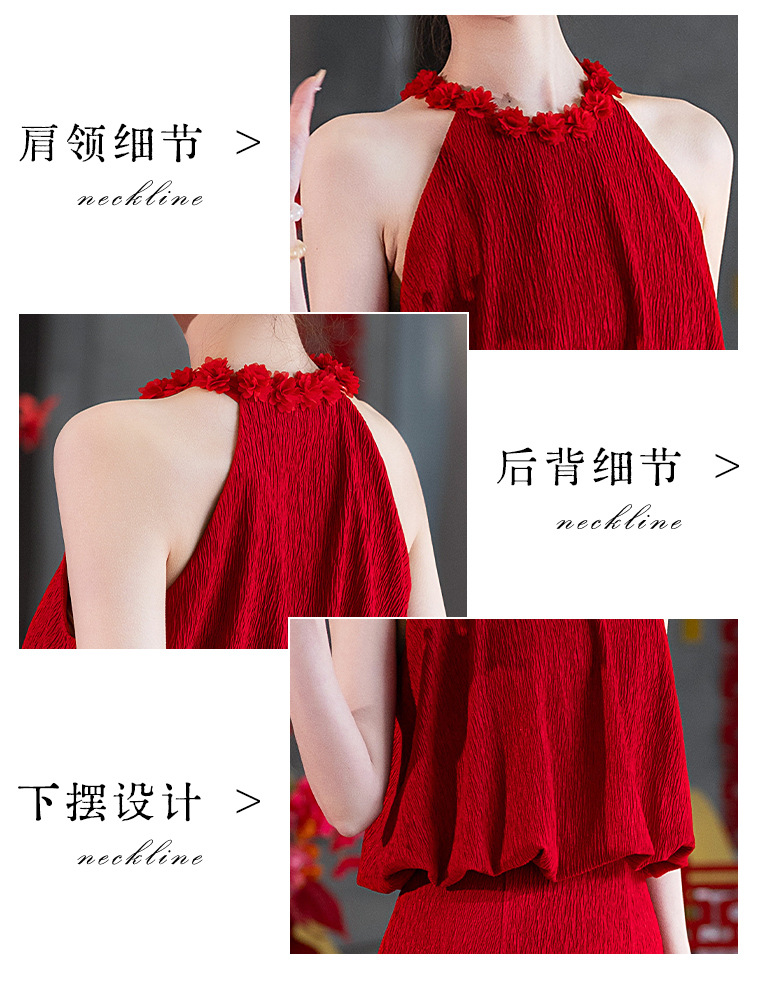 肩领细节 >
neckline

后背细节 >
neckline

下摆设计 >
neckline