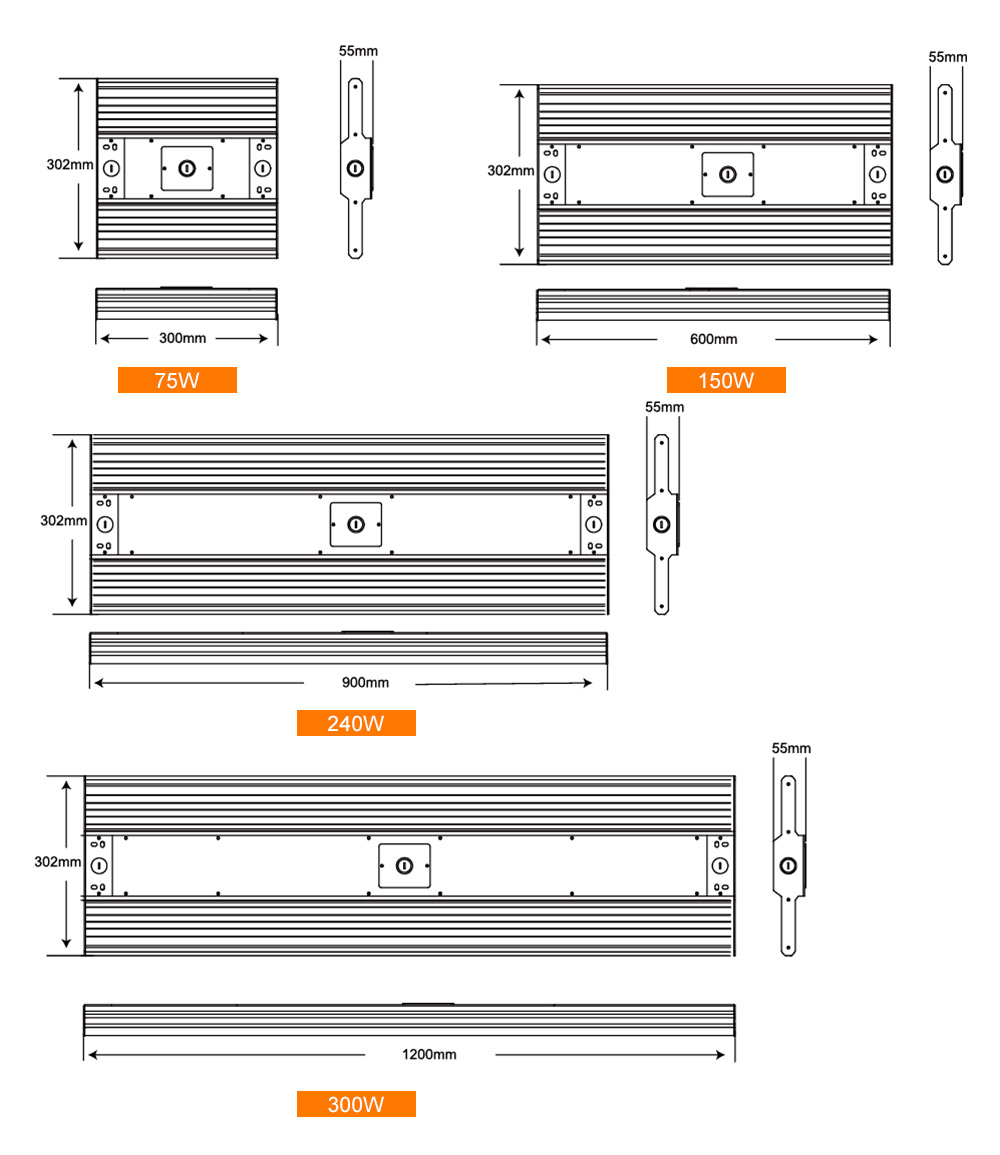 55mm
302mm
300mm
75W

55mm
302mm
600mm
150W

55mm
302mm
900mm
240W

55mm
302mm
1200mm
300W