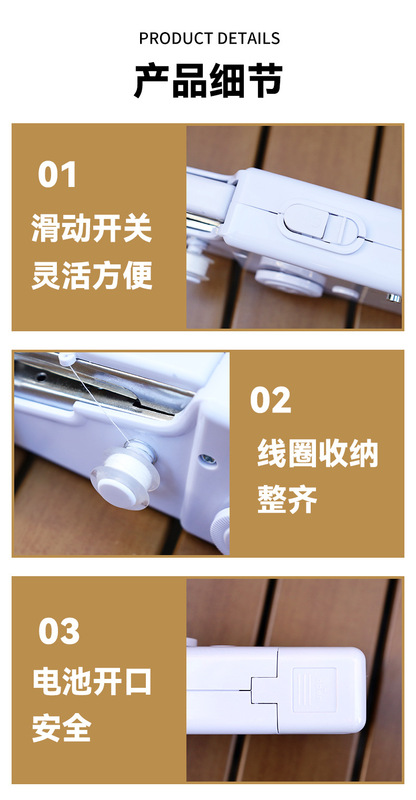 PRODUCT DETAILS
产品细节

01
滑动开关
灵活方便

02
线圈收纳
整齐

03
电池开口
安全