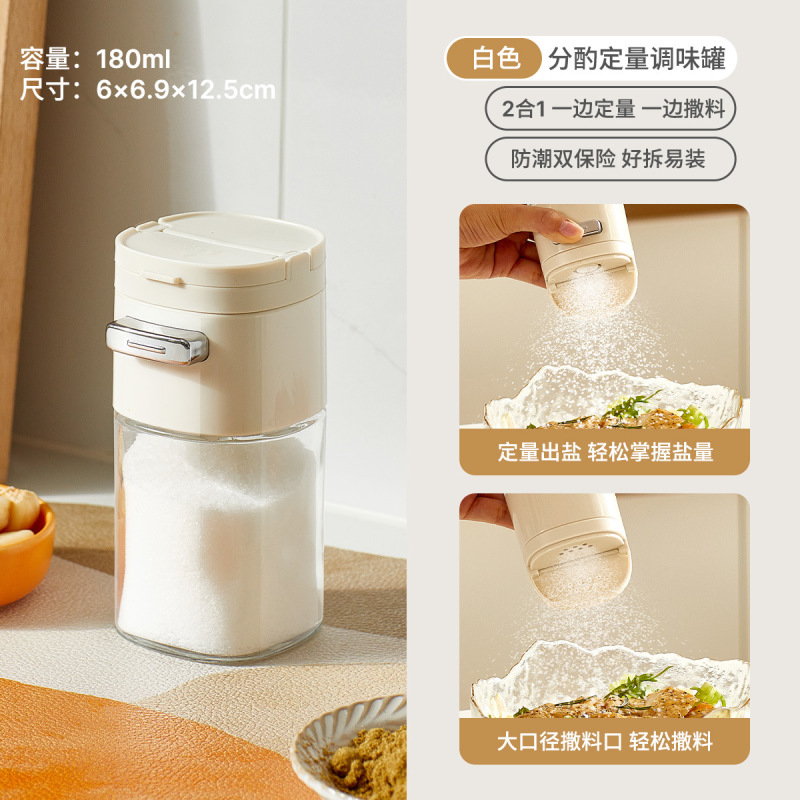 容量：180ml
尺寸：6×6.9×12.5cm

白色 分酌定量调味罐

2合1 一边定量 一边撒料

防潮双保险 好拆易装

定量出盐 轻松掌握盐量

大口径撒料口 轻松撒料